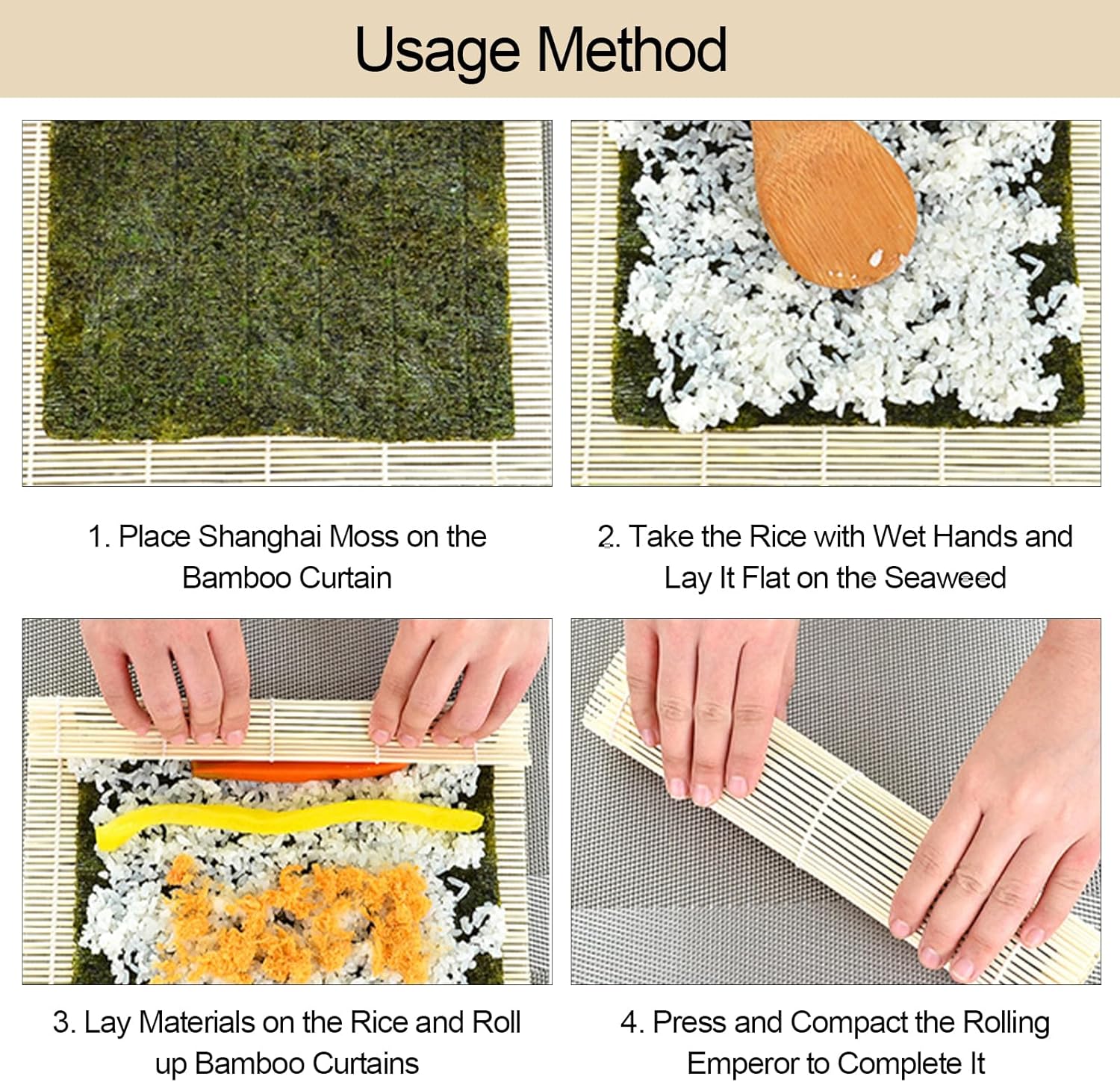 Usage Method

1. Place Shanghai Moss on the Bamboo Curtain

2. Take the Rice with Wet Hands and Lay It Flat on the Seaweed

3. Lay Materials on the Rice and Roll up Bamboo Curtains

4. Press and Compact the Rolling Emperor to Complete It