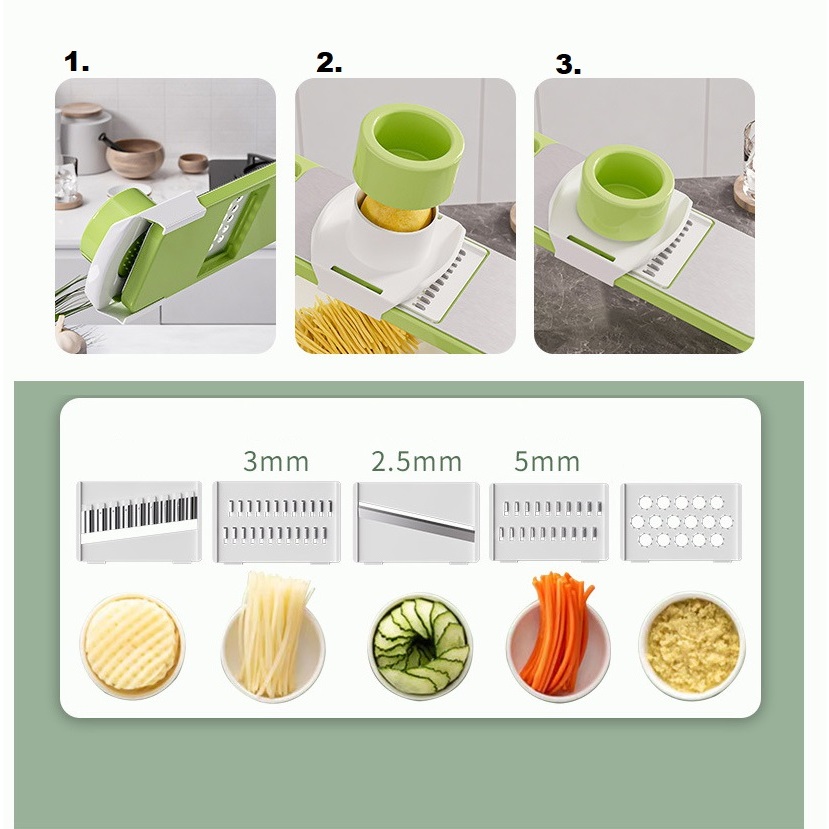 1.

2.

3.

3mm

2.5mm

5mm