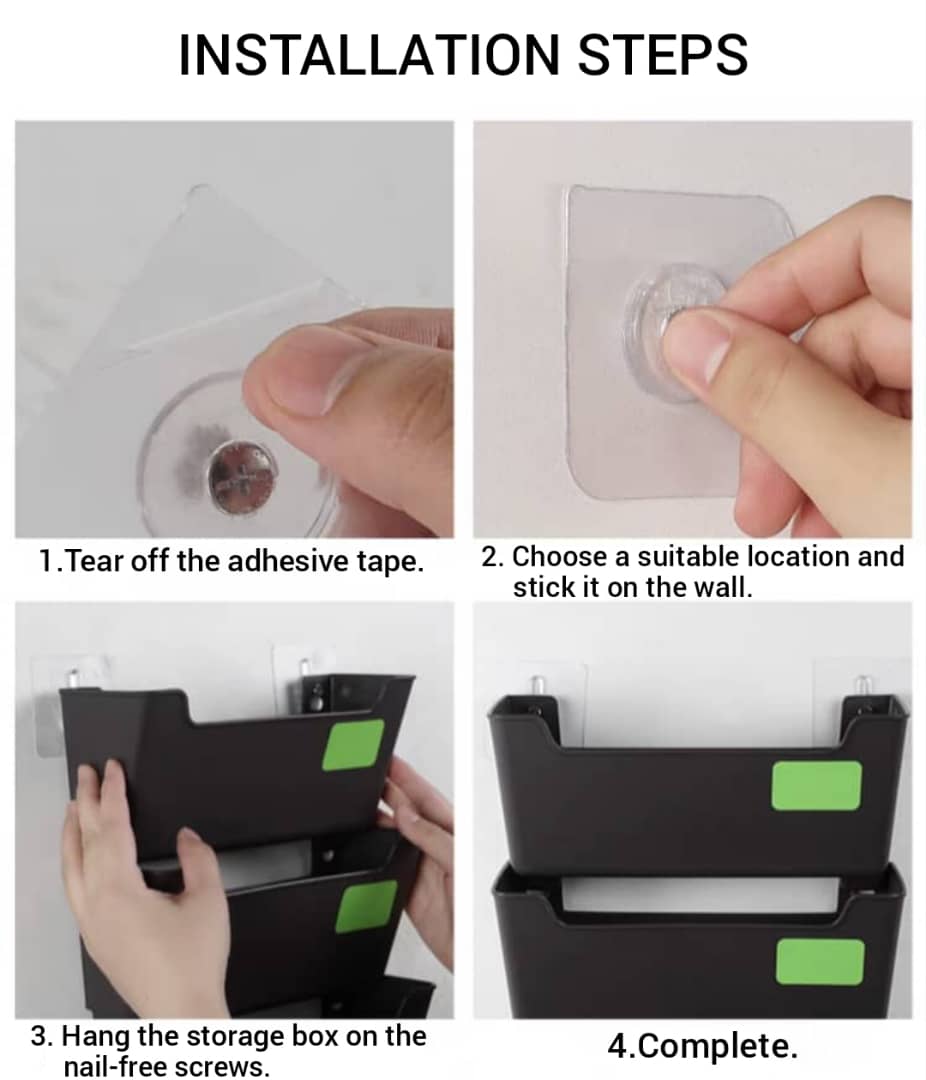 INSTALLATION STEPS

1.Tear off the adhesive tape.

2. Choose a suitable location and stick it on the wall.

3. Hang the storage box on the nail-free screws.

4.Complete.