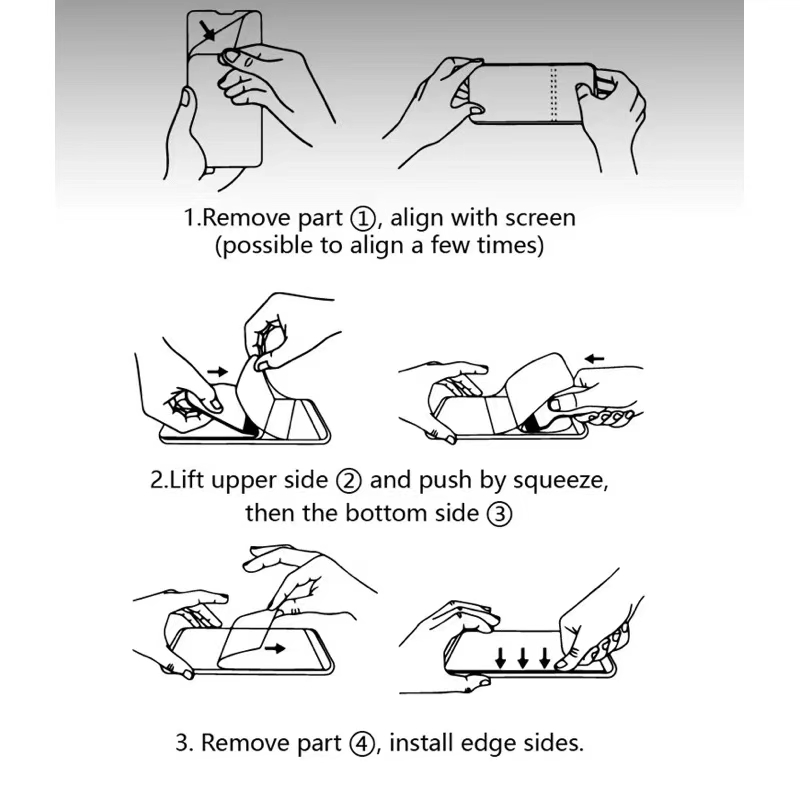 1.Remove part ①, align with screen (possible to align a few times)

2.Lift upper side ② and push by squeeze, then the bottom side ③

3. Remove part ④, install edge sides.