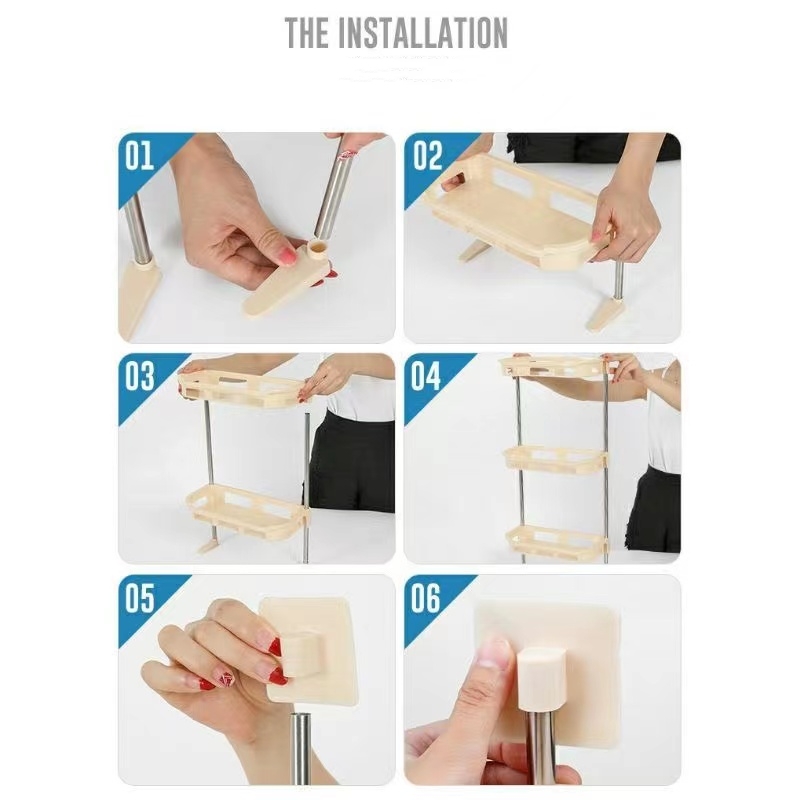 THE INSTALLATION

01

02

03

04

05

06