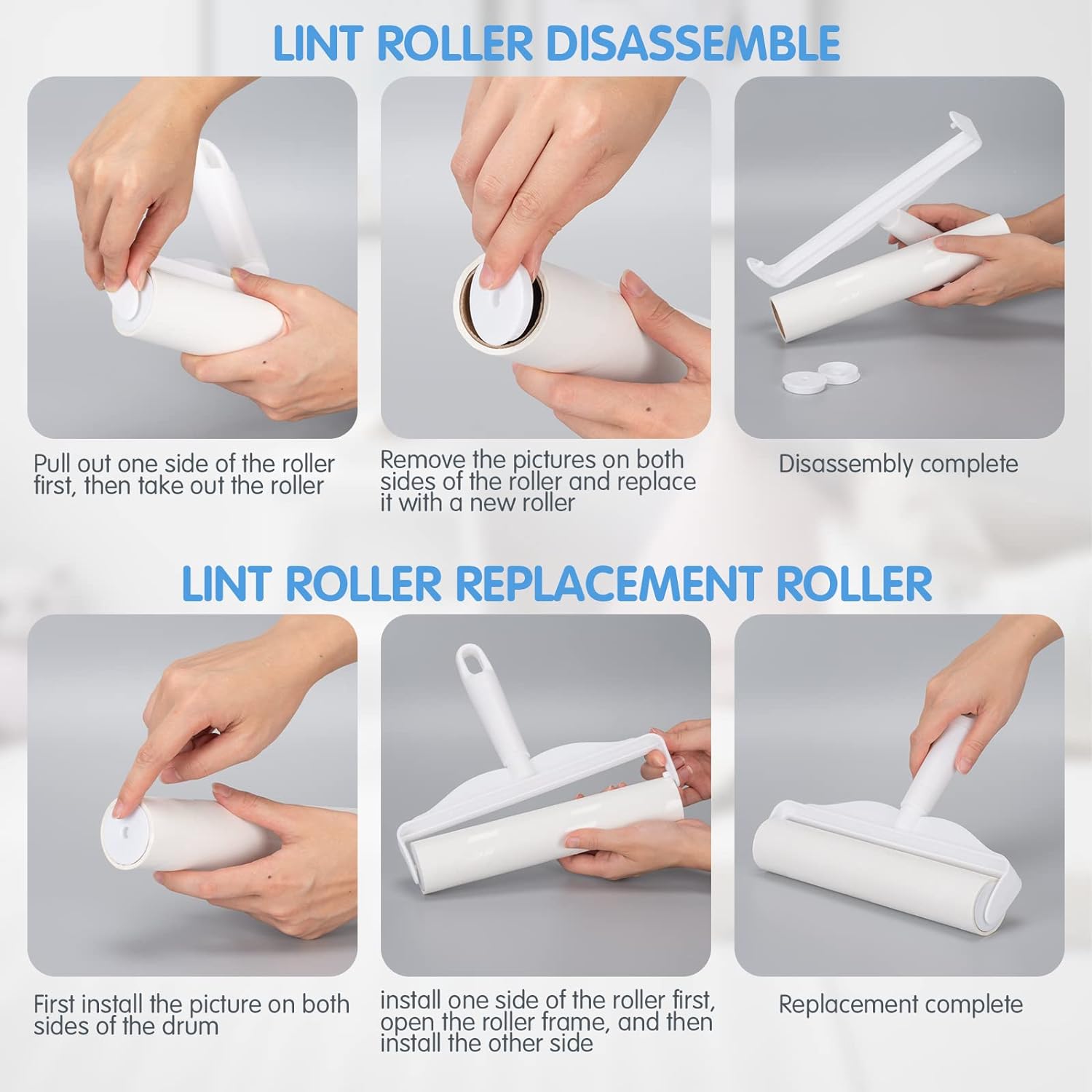 LINT ROLLER DISASSEMBLE

Pull out one side of the roller first, then take out the roller

Remove the pictures on both sides of the roller and replace it with a new roller

Disassembly complete

LINT ROLLER REPLACEMENT ROLLER

First install the picture on both sides of the drum

install one side of the roller first, open the roller frame, and then install the other side

Replacement complete