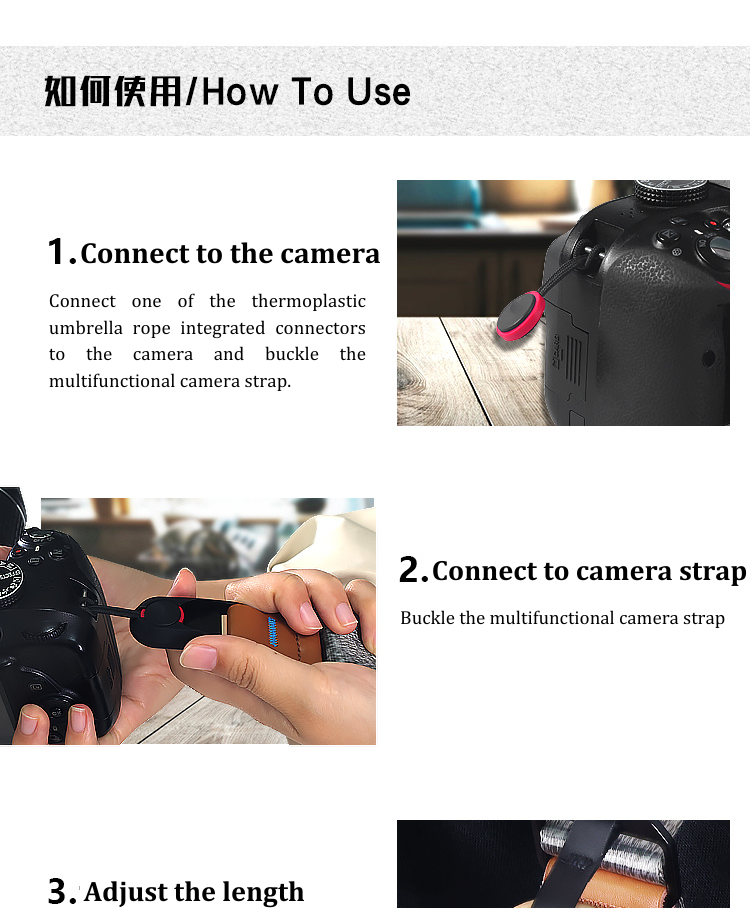 如何使用/How To Use

1. Connect to the camera

Connect one of the thermoplastic umbrella rope integrated connectors to the camera and buckle the multifunctional camera strap.

2. Connect to camera strap

Buckle the multifunctional camera strap

3. Adjust the length