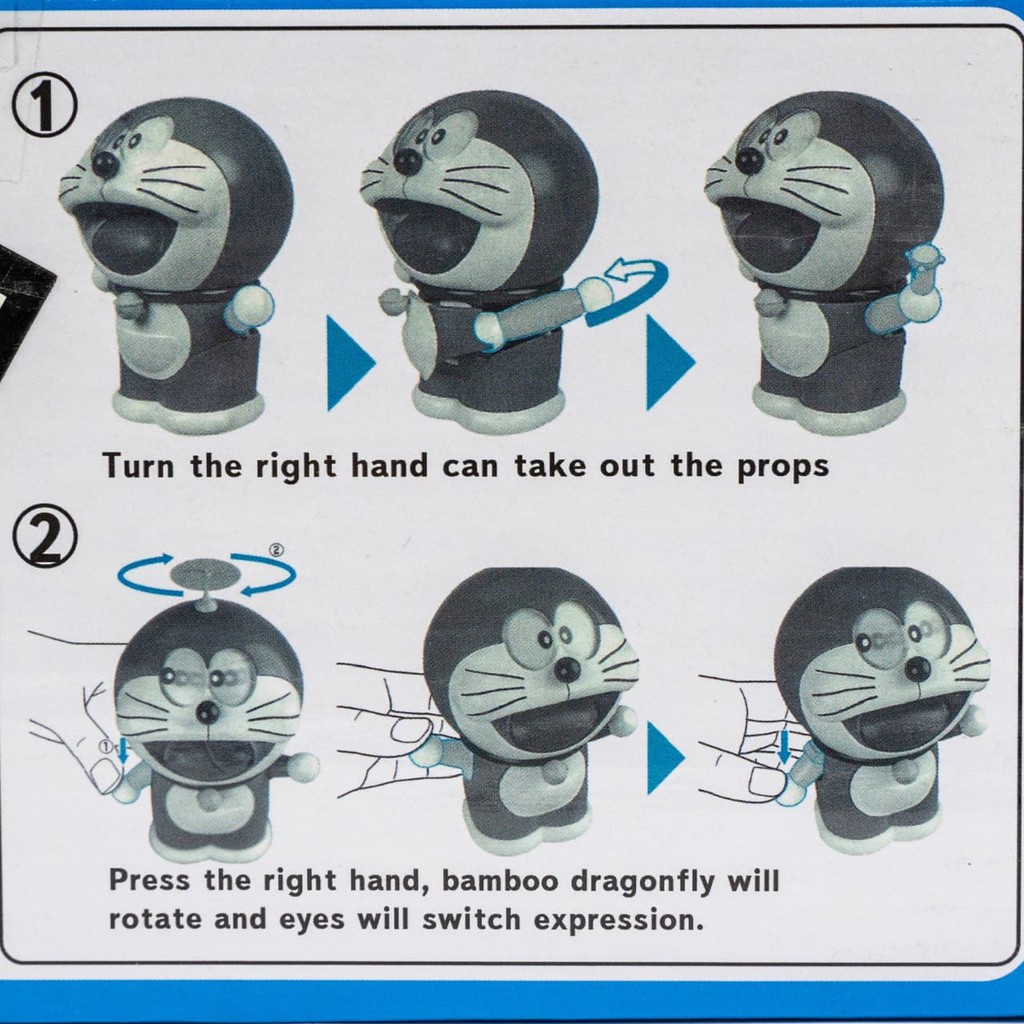 ①

Turn the right hand can take out the props

②

②

①

Press the right hand, bamboo dragonfly will rotate and eyes will switch expression.