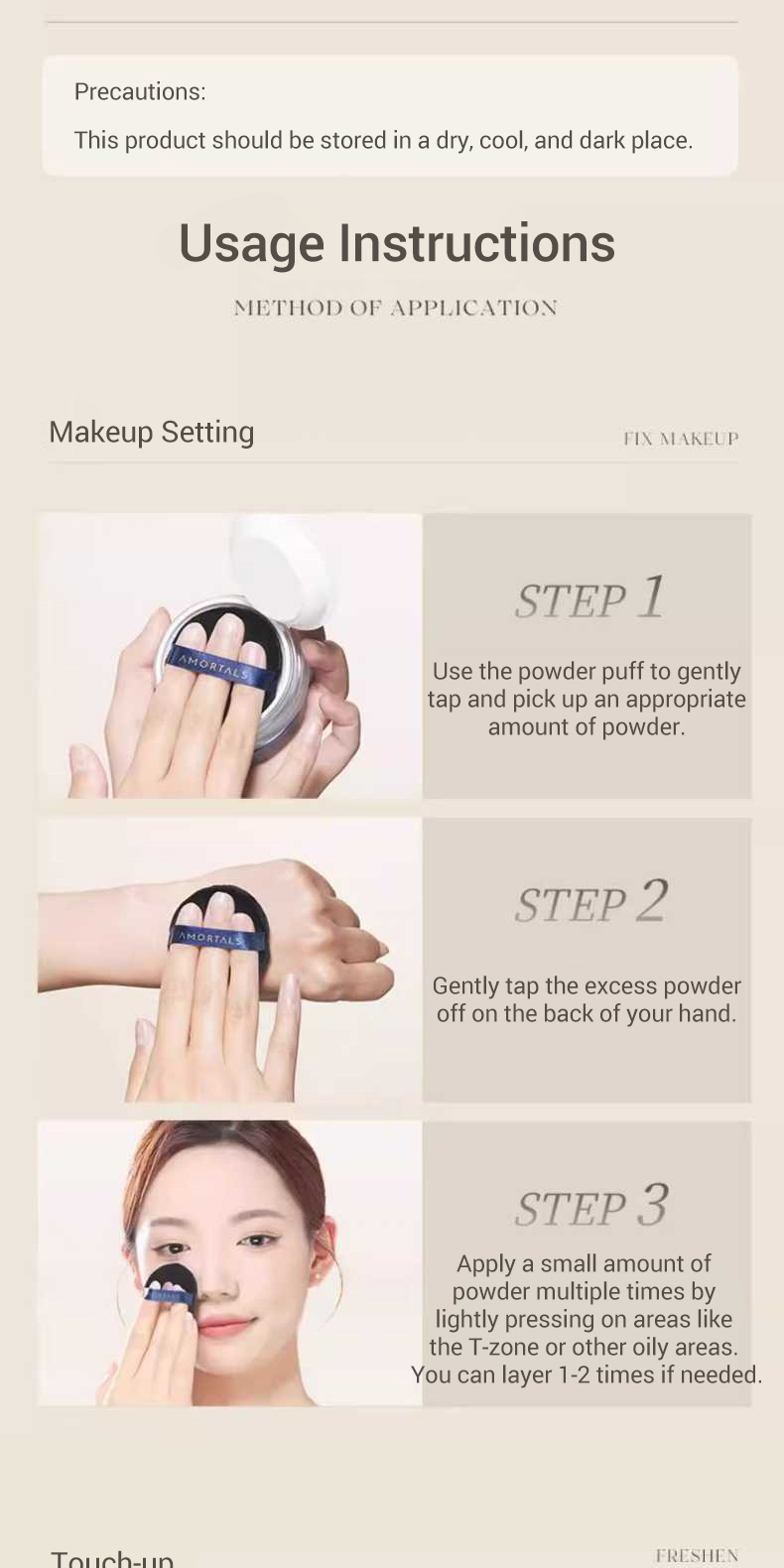 Precautions:

This product should be stored in a dry, cool, and dark place.

Usage Instructions

METHOD OF APPLICATION

Makeup Setting

FIX MAKEUP

AMORTALS

STEP 1

Use the powder puff to gently tap and pick up an appropriate amount of powder.

AMORTALS

STEP 2

Gently tap the excess powder off on the back of your hand.

STEP 3

Apply a small amount of powder multiple times by lightly pressing on areas like the T-zone or other oily areas. You can layer 1-2 times if needed.

Touch-up

FRESHEN