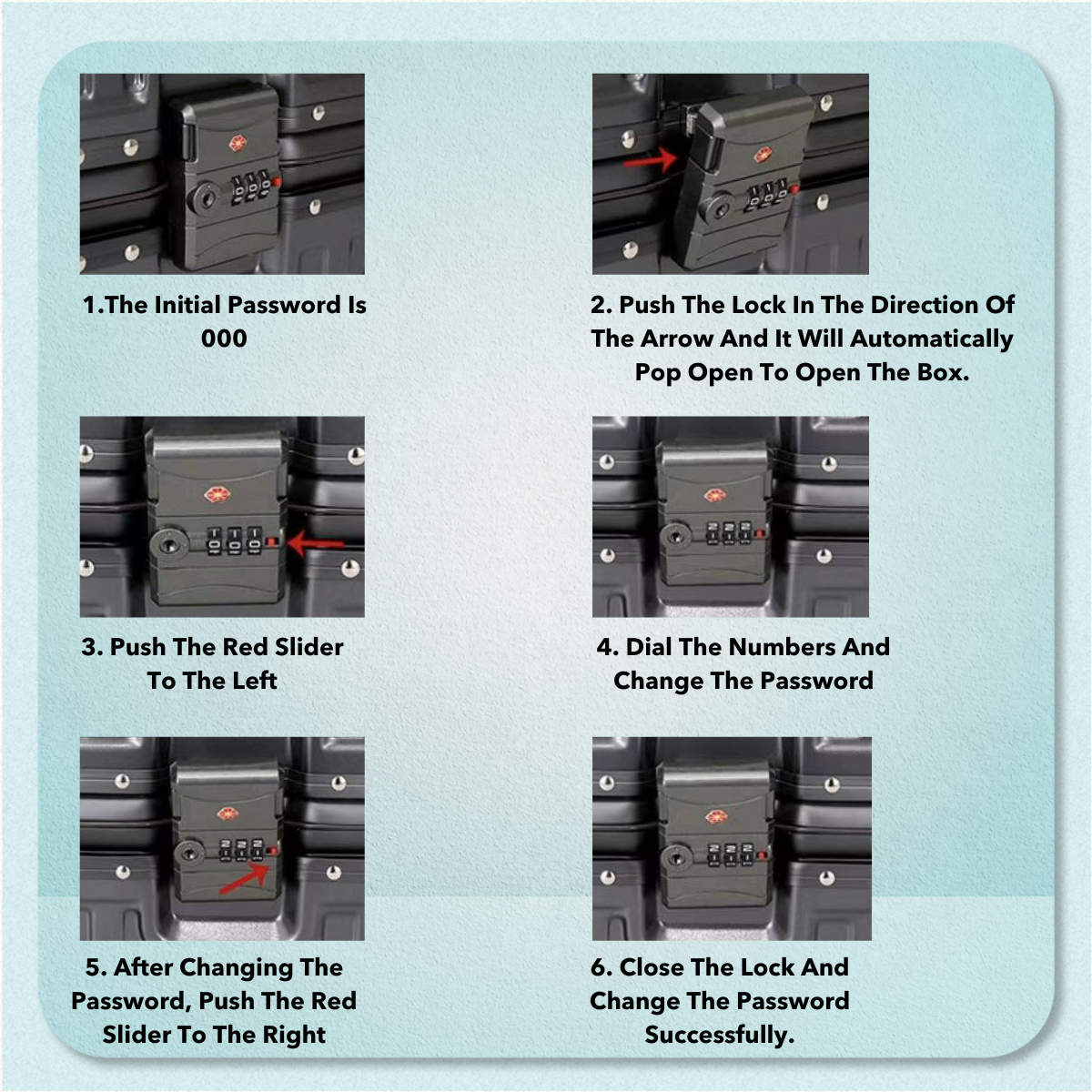 1.The Initial Password Is 000

2. Push The Lock In The Direction Of The Arrow And It Will Automatically Pop Open To Open The Box.

3. Push The Red Slider To The Left

4. Dial The Numbers And Change The Password

5. After Changing The Password, Push The Red Slider To The Right

6. Close The Lock And Change The Password Successfully.