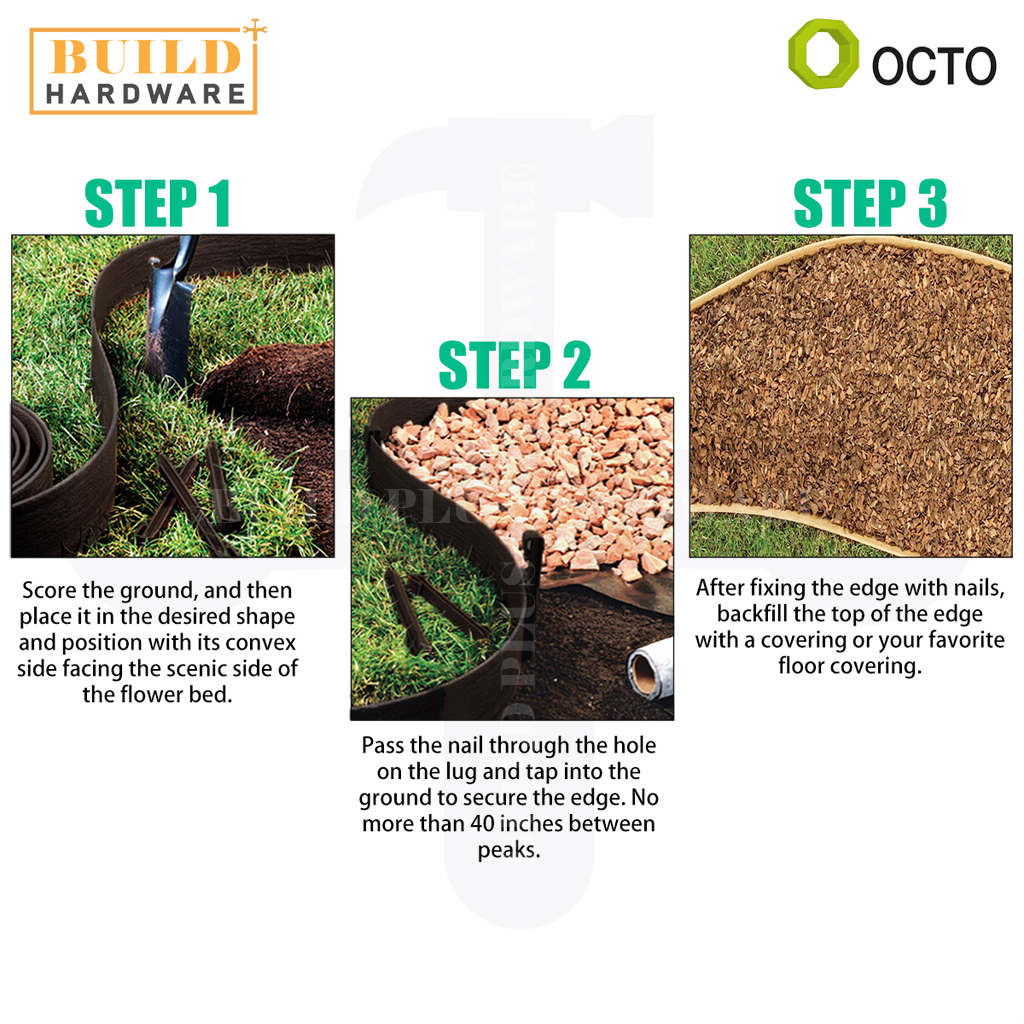 BUILD HARDWARE

OCTO

STEP 1

Score the ground, and then place it in the desired shape and position with its convex side facing the scenic side of the flower bed.

STEP 2

Pass the nail through the hole on the lug and tap into the ground to secure the edge. No more than 40 inches between peaks.

STEP 3

After fixing the edge with nails, backfill the top of the edge with a covering or your favorite floor covering.