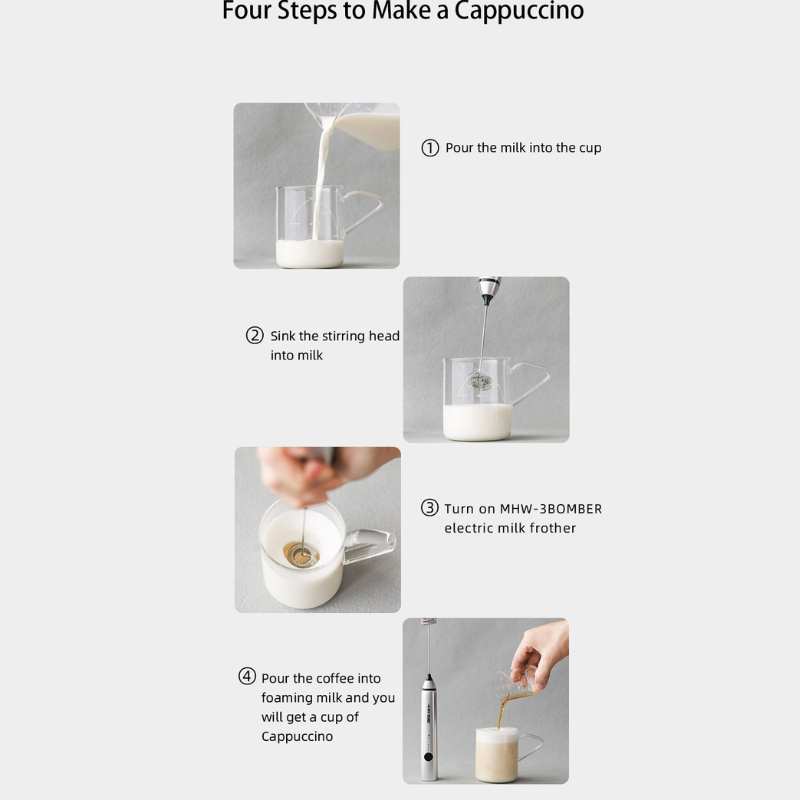 Four Steps to Make a Cappuccino

① Pour the milk into the cup

② Sink the stirring head into milk

③ Turn on MHW-3BOMBER electric milk frother

④ Pour the coffee into foaming milk and you will get a cup of Cappuccino