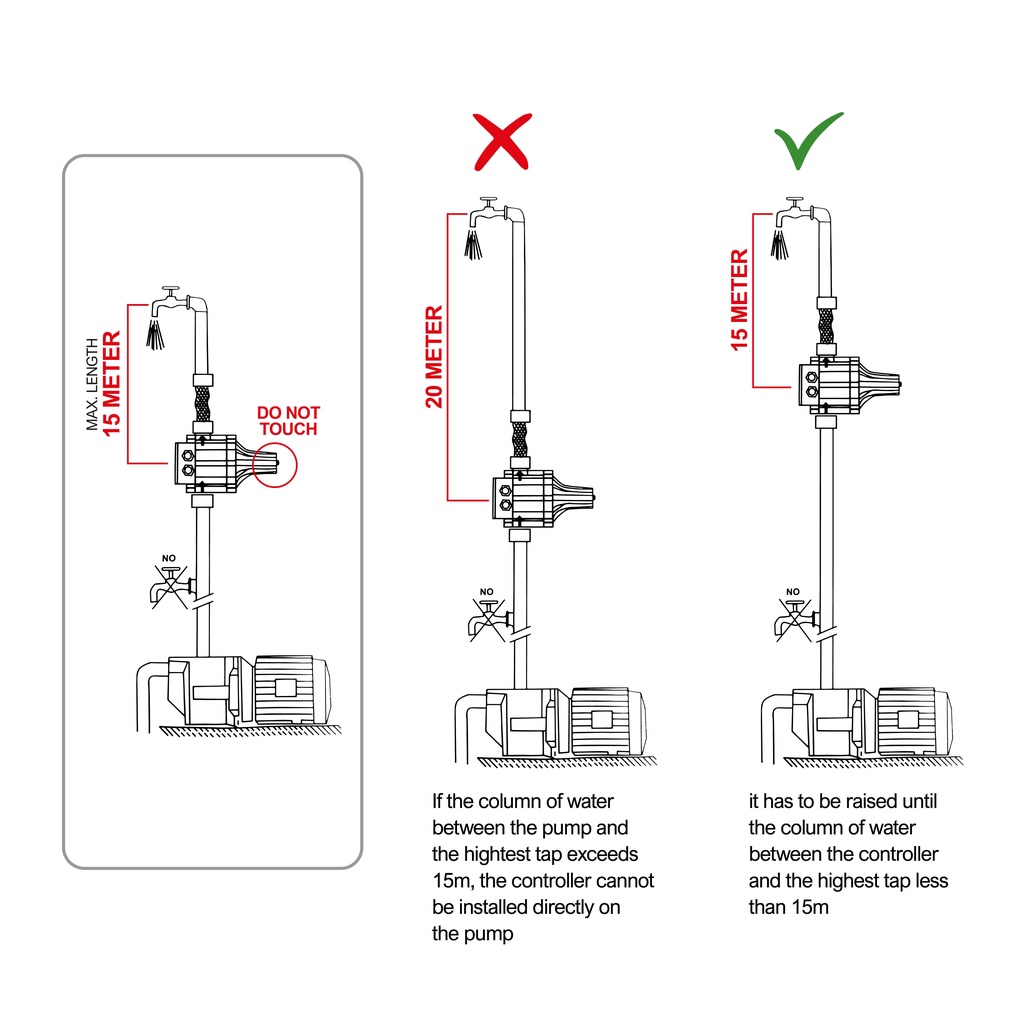 MAX. LENGTH
15 METER

DO NOT TOUCH

NO

20 METER

NO

If the column of water between the pump and the hightest tap exceeds 15m, the controller cannot be installed directly on the pump

15 METER

NO

it has to be raised until the column of water between the controller and the highest tap less than 15m