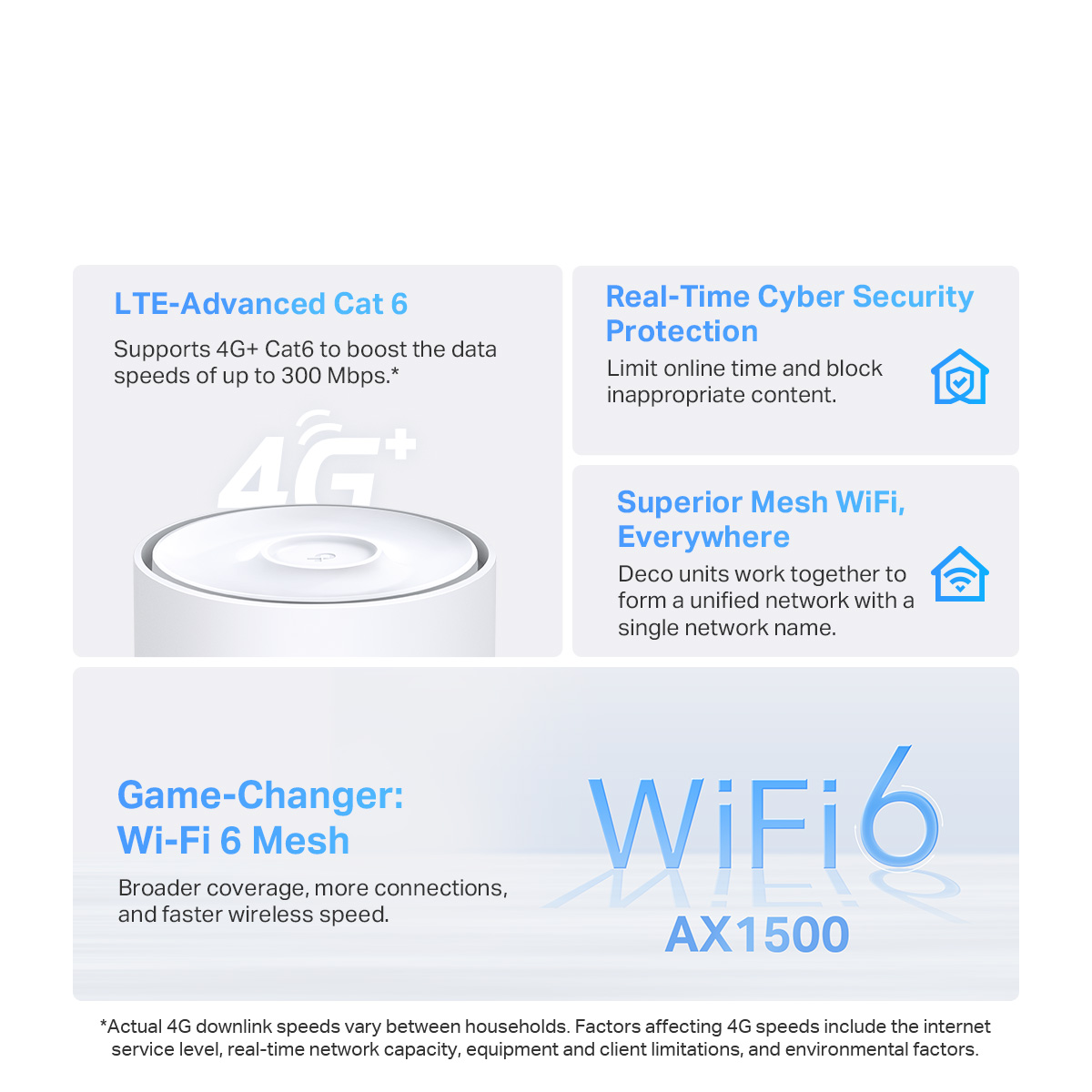 LTE-Advanced Cat 6

Supports 4G+ Cat6 to boost the data speeds of up to 300 Mbps.*

4G+

Real-Time Cyber Security Protection

Limit online time and block inappropriate content.

Superior Mesh WiFi, Everywhere

Deco units work together to form a unified network with a single network name.

Game-Changer: Wi-Fi 6 Mesh

Broader coverage, more connections, and faster wireless speed.

WiFi6

AX1500

*Actual 4G downlink speeds vary between households. Factors affecting 4G speeds include the internet service level, real-time network capacity, equipment and client limitations, and environmental factors.