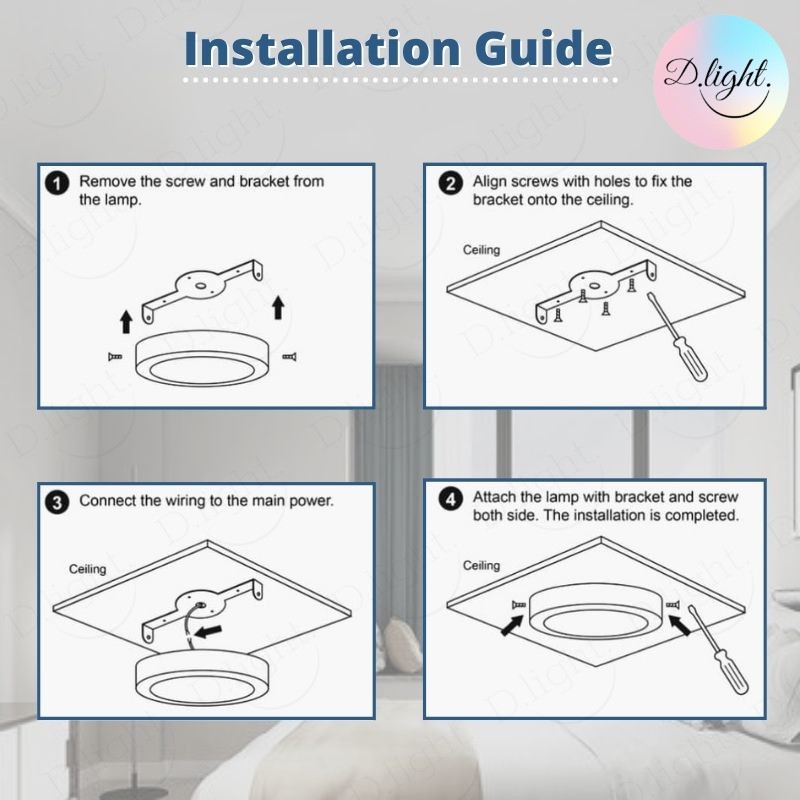 Installation Guide

D.light.

1 Remove the screw and bracket from the lamp.

2 Align screws with holes to fix the bracket onto the ceiling.

Ceiling

3 Connect the wiring to the main power.

Ceiling

4 Attach the lamp with bracket and screw both side. The installation is completed.

Ceiling