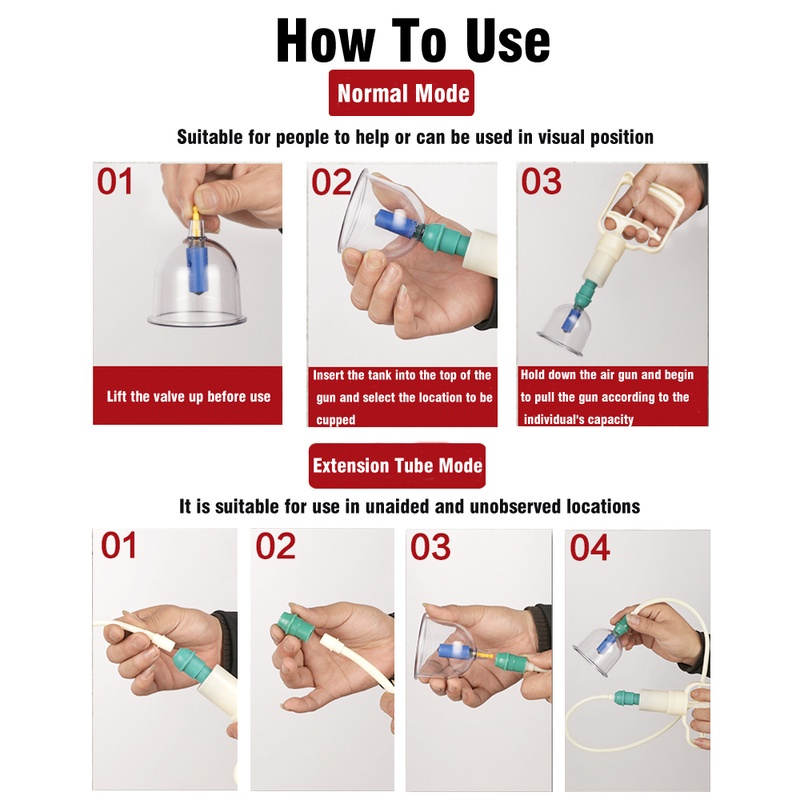 How To Use

Normal Mode

Suitable for people to help or can be used in visual position

01

Lift the valve up before use

02

Insert the tank into the top of the gun and select the location to be cupped

03

Hold down the air gun and begin to pull the gun according to the individual's capacity

Extension Tube Mode

It is suitable for use in unaided and unobserved locations

01

02

03

04