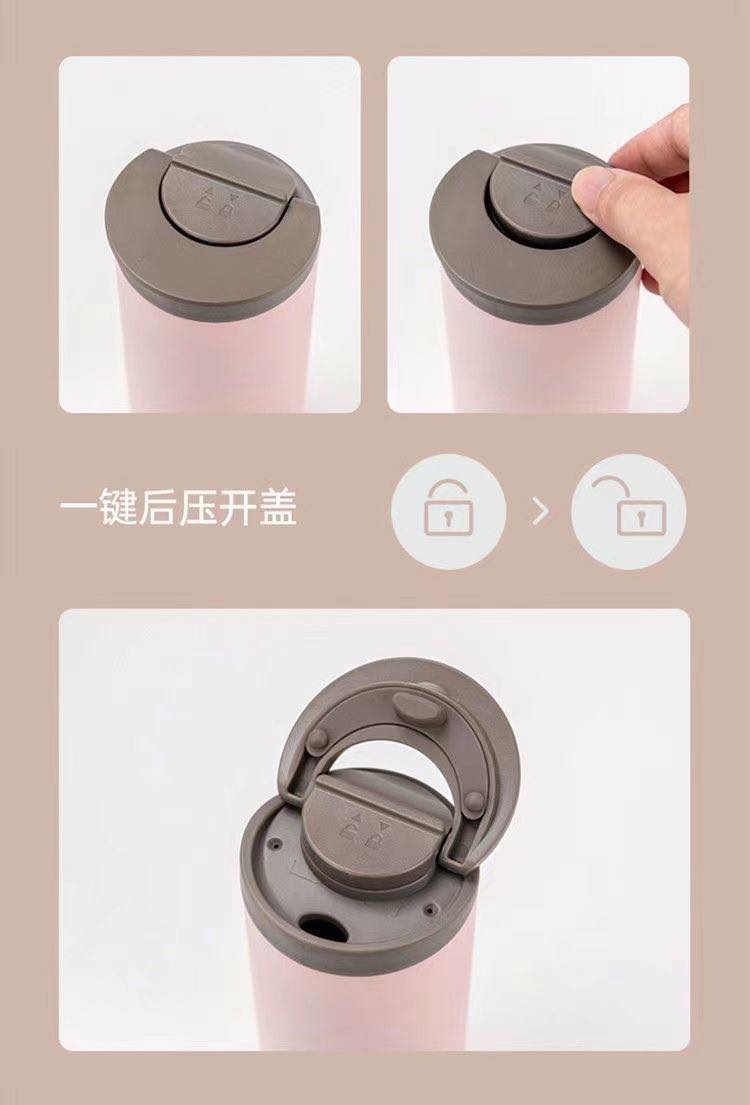 一键后压开盖

>