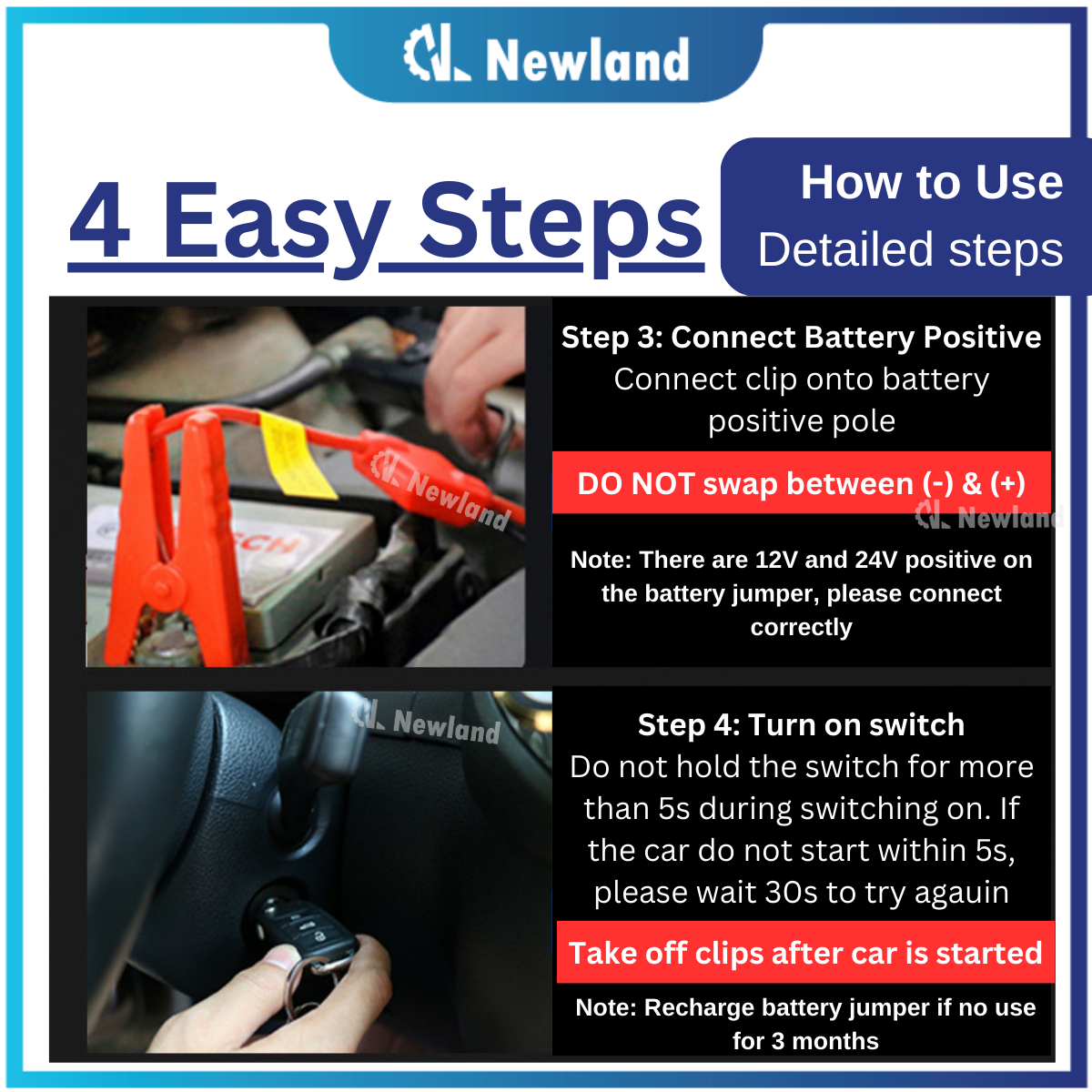 Newland

4 Easy Steps

How to Use
Detailed steps

Newland

Step 3: Connect Battery Positive
Connect clip onto battery positive pole

DO NOT swap between (-) & (+)

Newland

Note: There are 12V and 24V positive on the battery jumper, please connect correctly

Newland

Step 4: Turn on switch
Do not hold the switch for more than 5s during switching on. If the car do not start within 5s, please wait 30s to try agauin

Take off clips after car is started

Note: Recharge battery jumper if no use for 3 months