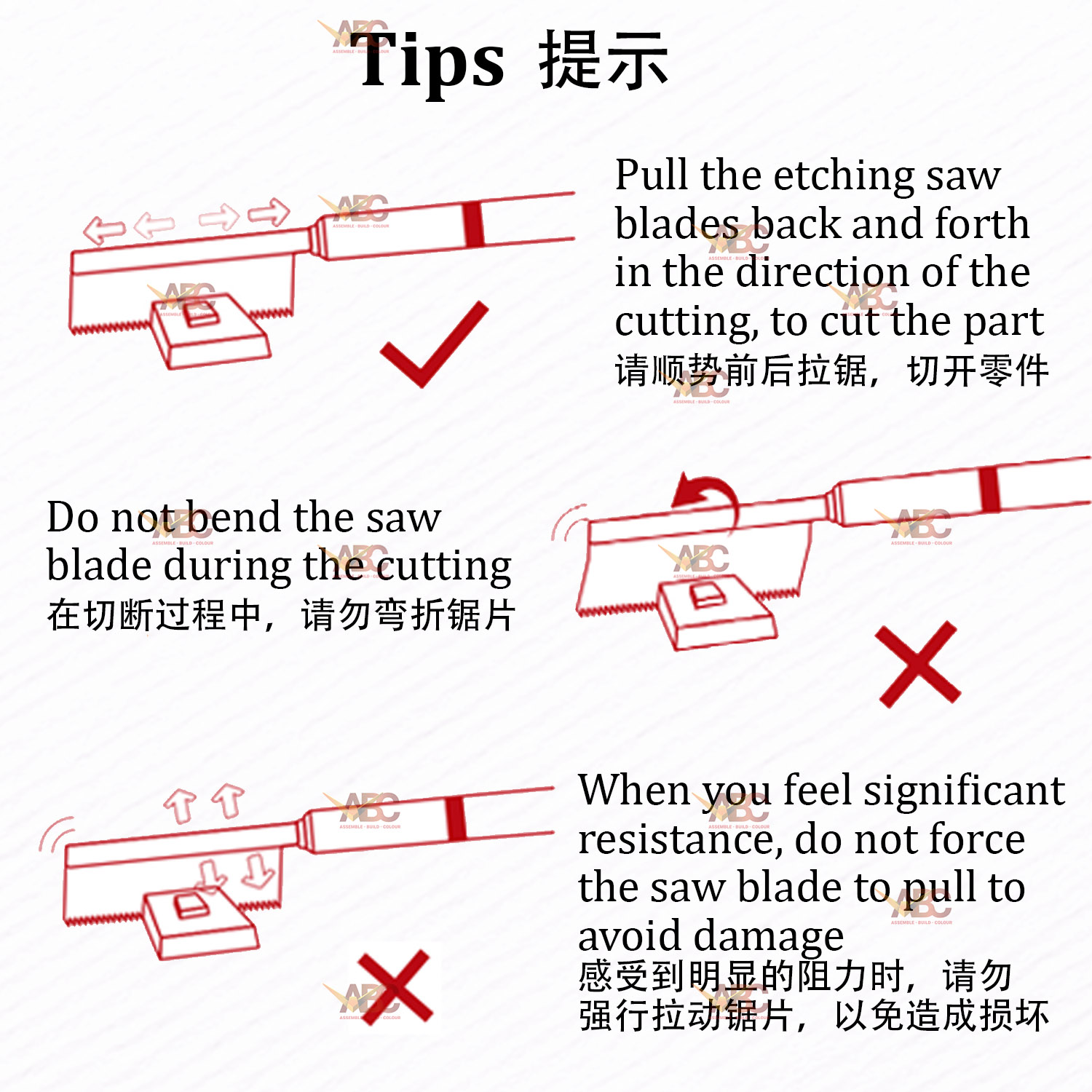 Tips 提示

Pull the etching saw blades back and forth in the direction of the cutting, to cut the part
请顺势前后拉锯，切开零件

Do not bend the saw blade during the cutting
在切断过程中，请勿弯折锯片

When you feel significant resistance, do not force the saw blade to pull to avoid damage
感受到明显的阻力时，请勿强行拉动锯片，以免造成损坏

ABC ASSEMBLE · BUILD · COLOUR