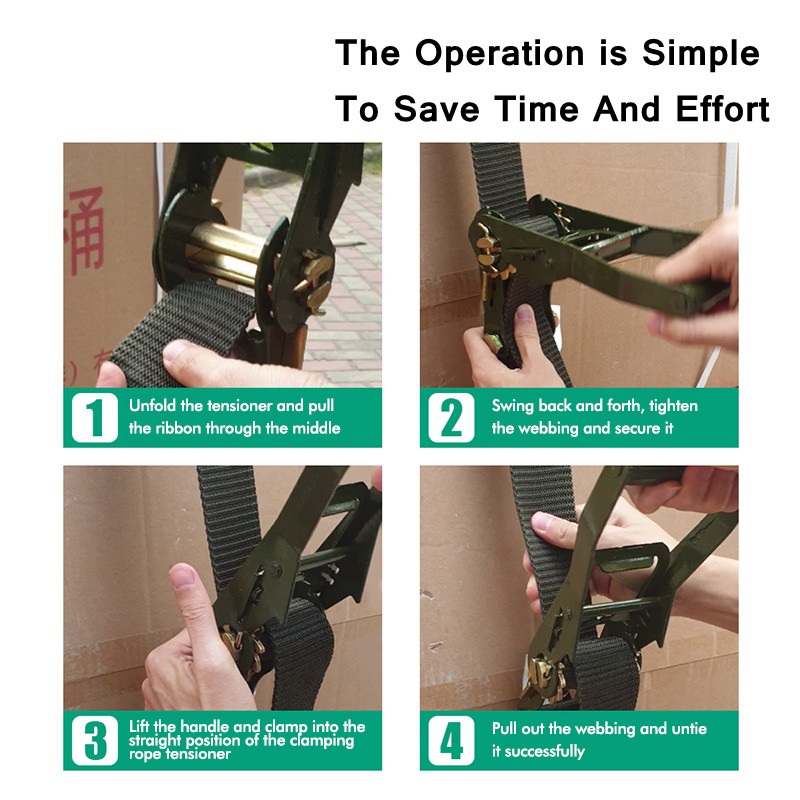 The Operation is Simple
To Save Time And Effort

1
Unfold the tensioner and pull the ribbon through the middle

2
Swing back and forth, tighten the webbing and secure it

3
Lift the handle and clamp into the straight position of the clamping rope tensioner

4
Pull out the webbing and untie it successfully