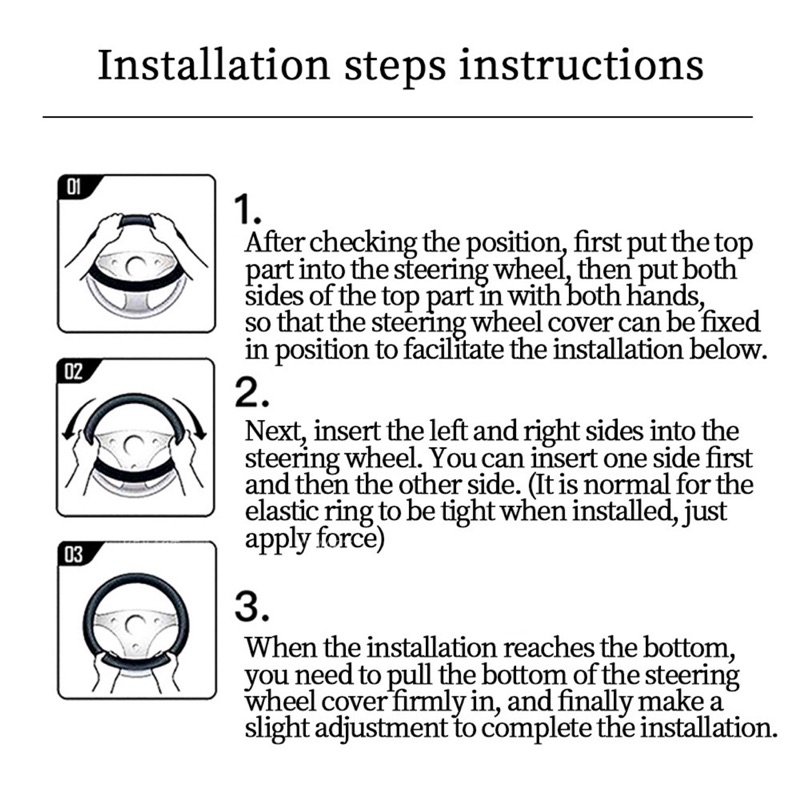 Installation steps instructions

01

1.
After checking the position, first put the top part into the steering wheel, then put both sides of the top part in with both hands, so that the steering wheel cover can be fixed in position to facilitate the installation below.

02

2.
Next, insert the left and right sides into the steering wheel. You can insert one side first and then the other side. (It is normal for the elastic ring to be tight when installed, just apply force)

03

3.
When the installation reaches the bottom, you need to pull the bottom of the steering wheel cover firmly in, and finally make a slight adjustment to complete the installation.