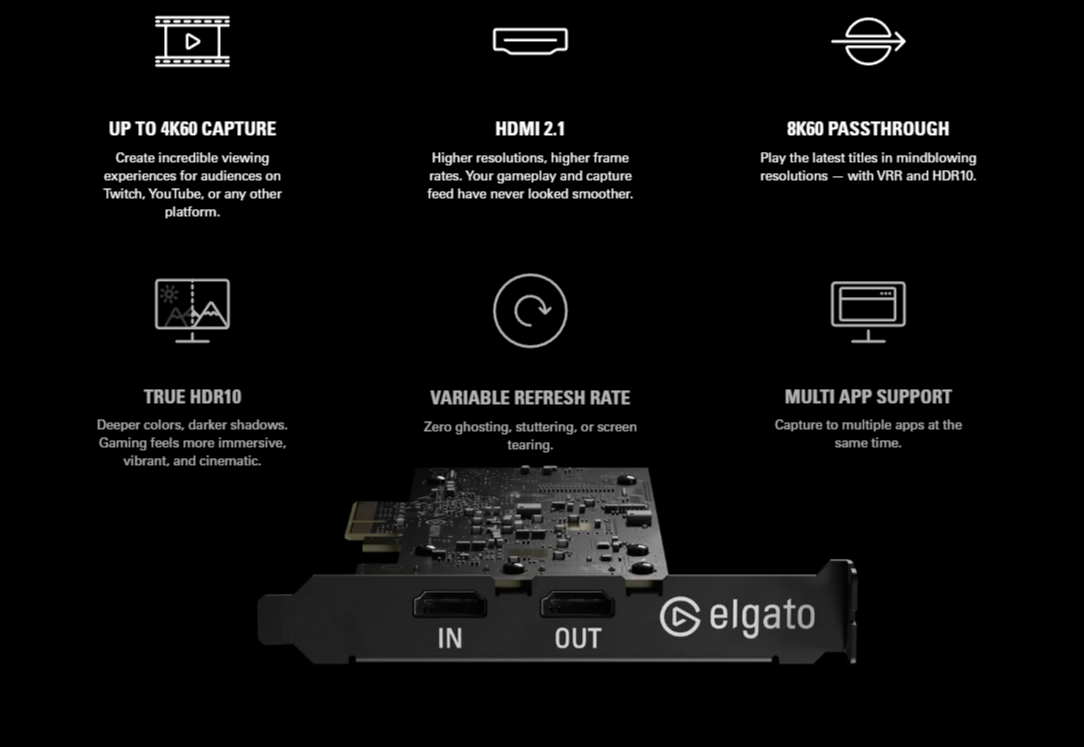 UP TO 4K60 CAPTURE

Create incredible viewing experiences for audiences on Twitch, YouTube, or any other platform.

HDMI 2.1

Higher resolutions, higher frame rates. Your gameplay and capture feed have never looked smoother.

8K60 PASSTHROUGH

Play the latest titles in mindblowing resolutions — with VRR and HDR10.

TRUE HDR10

Deeper colors, darker shadows. Gaming feels more immersive, vibrant, and cinematic.

VARIABLE REFRESH RATE

Zero ghosting, stuttering, or screen tearing.

MULTI APP SUPPORT

Capture to multiple apps at the same time.

IN

OUT

elgato