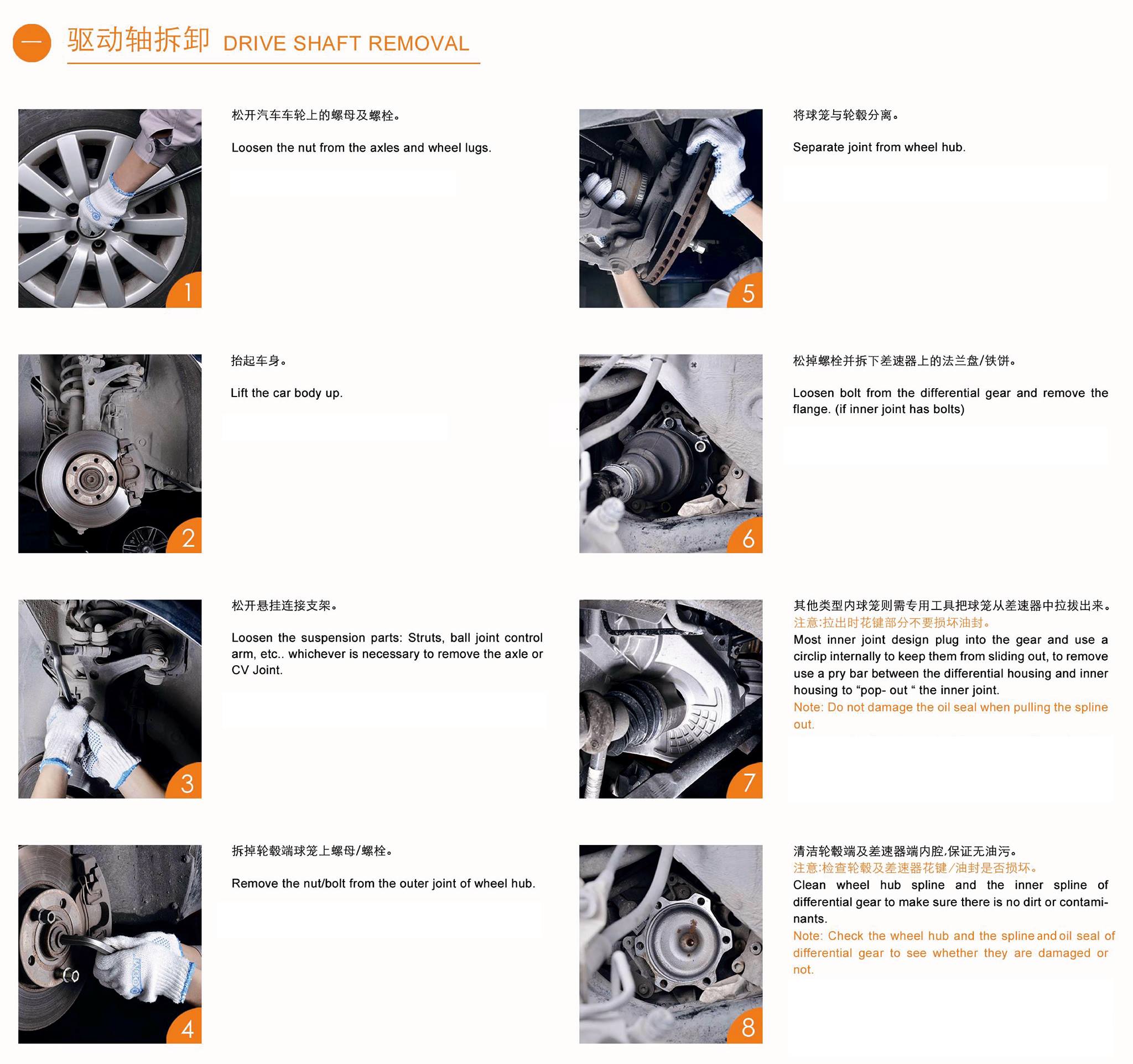 一 驱动轴拆卸 DRIVE SHAFT REMOVAL

1

松开汽车车轮上的螺母及螺栓。

Loosen the nut from the axles and wheel lugs.

2

抬起车身。

Lift the car body up.

3

松开悬挂连接支架。

Loosen the suspension parts: Struts, ball joint control arm, etc.. whichever is necessary to remove the axle or CV Joint.

4

拆掉轮毂端球笼上螺母/螺栓。

Remove the nut/bolt from the outer joint of wheel hub.

5

将球笼与轮毂分离。

Separate joint from wheel hub.

6

松掉螺栓并拆下差速器上的法兰盘/铁饼。

Loosen bolt from the differential gear and remove the flange. (if inner joint has bolts)

7

其他类型内球笼则需专用工具把球笼从差速器中拉拔出来。
注意:拉出时花键部分不要损坏油封。
Most inner joint design plug into the gear and use a circlip internally to keep them from sliding out, to remove use a pry bar between the differential housing and inner housing to “pop- out “ the inner joint.
Note: Do not damage the oil seal when pulling the spline out.

8

清洁轮毂端及差速器端内腔,保证无油污。
注意:检查轮毂及差速器花键/油封是否损坏。
Clean wheel hub spline and the inner spline of differential gear to make sure there is no dirt or contaminants.
Note: Check the wheel hub and the spline and oil seal of differential gear to see whether they are damaged or not.