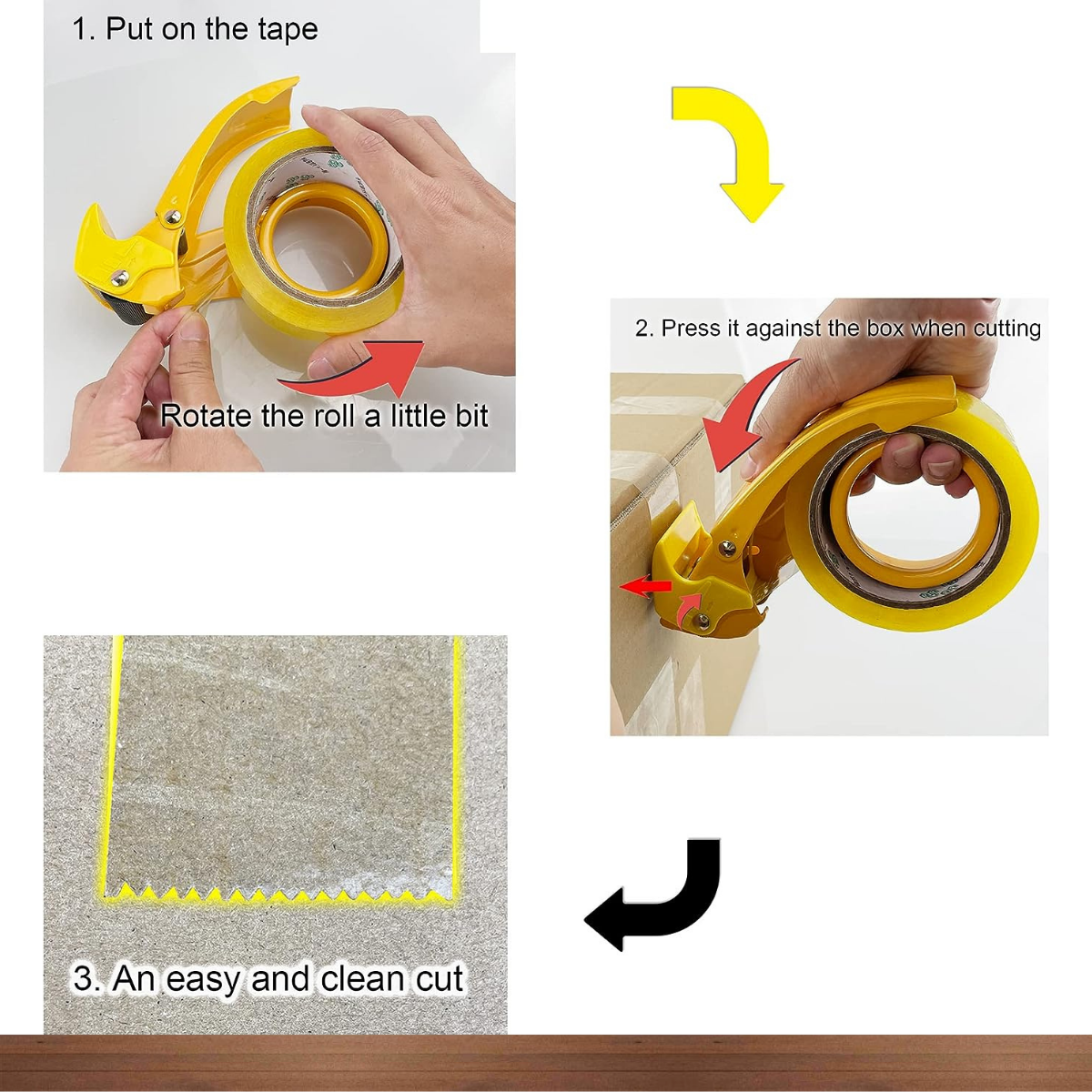 1. Put on the tape

Rotate the roll a little bit

2. Press it against the box when cutting

3. An easy and clean cut