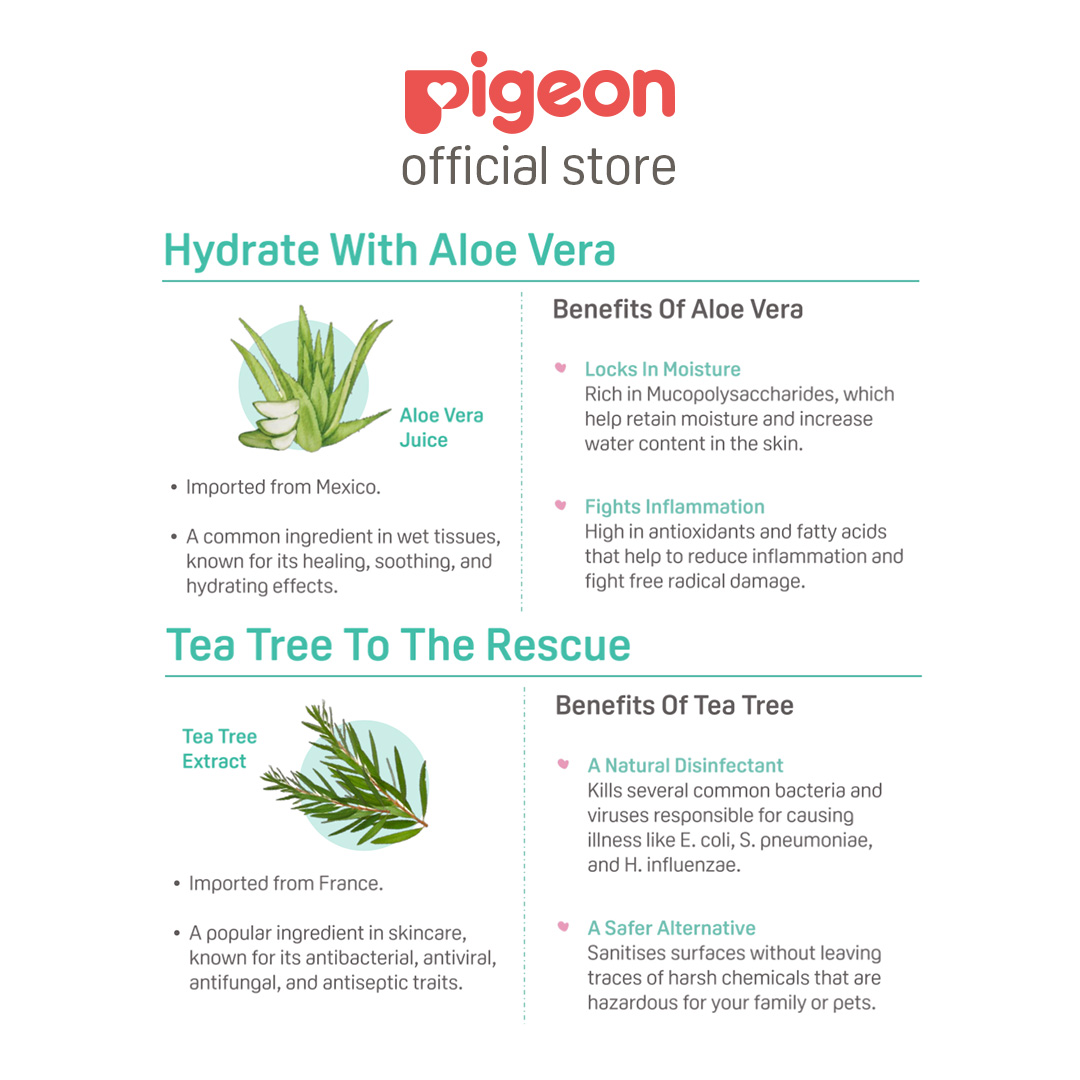 pigeon
official store

Hydrate With Aloe Vera

Aloe Vera Juice

• Imported from Mexico.

• A common ingredient in wet tissues, known for its healing, soothing, and hydrating effects.

Benefits Of Aloe Vera

Locks In Moisture
Rich in Mucopolysaccharides, which help retain moisture and increase water content in the skin.

Fights Inflammation
High in antioxidants and fatty acids that help to reduce inflammation and fight free radical damage.

Tea Tree To The Rescue

Tea Tree Extract

• Imported from France.

• A popular ingredient in skincare, known for its antibacterial, antiviral, antifungal, and antiseptic traits.

Benefits Of Tea Tree

A Natural Disinfectant
Kills several common bacteria and viruses responsible for causing illness like E. coli, S. pneumoniae, and H. influenzae.

A Safer Alternative
Sanitises surfaces without leaving traces of harsh chemicals that are hazardous for your family or pets.