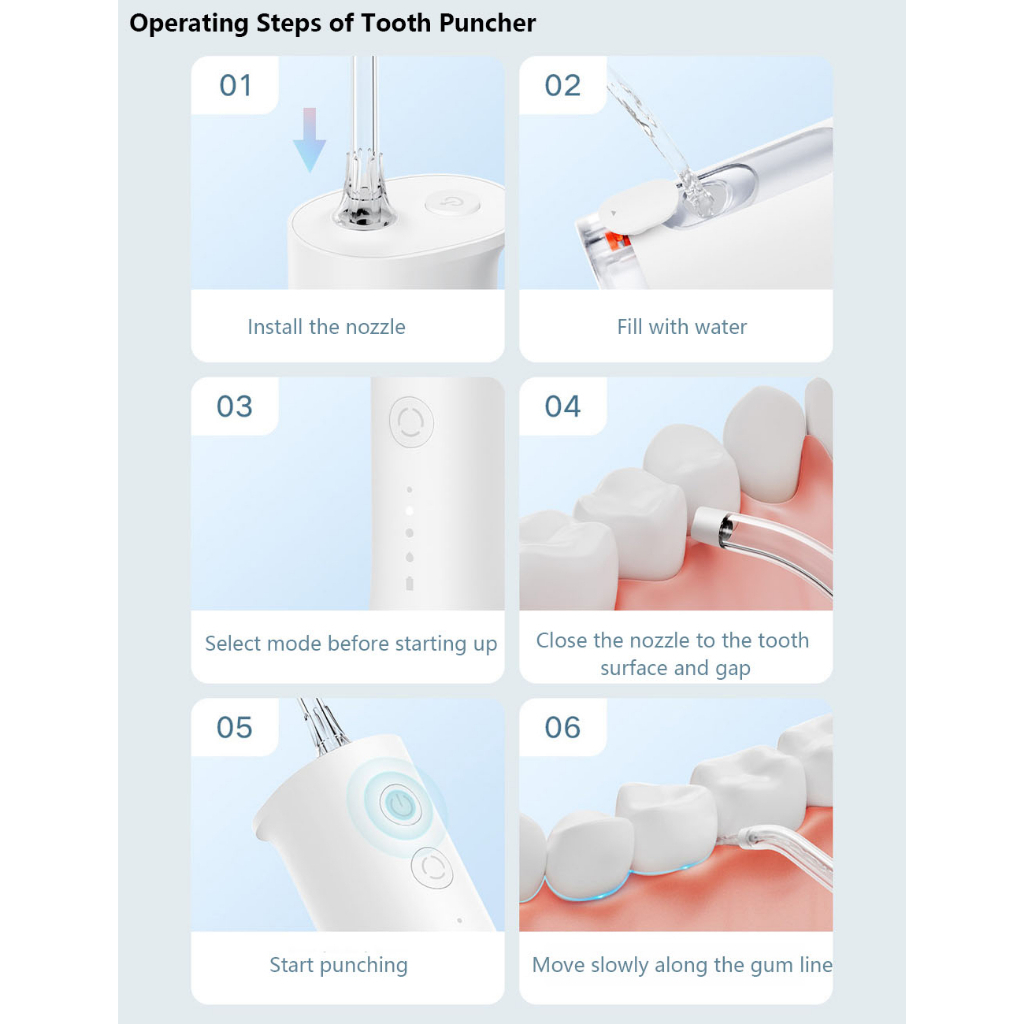 Operating Steps of Tooth Puncher

01

Install the nozzle

02

Fill with water

03

Select mode before starting up

04

Close the nozzle to the tooth surface and gap

05

Start punching

06

Move slowly along the gum line