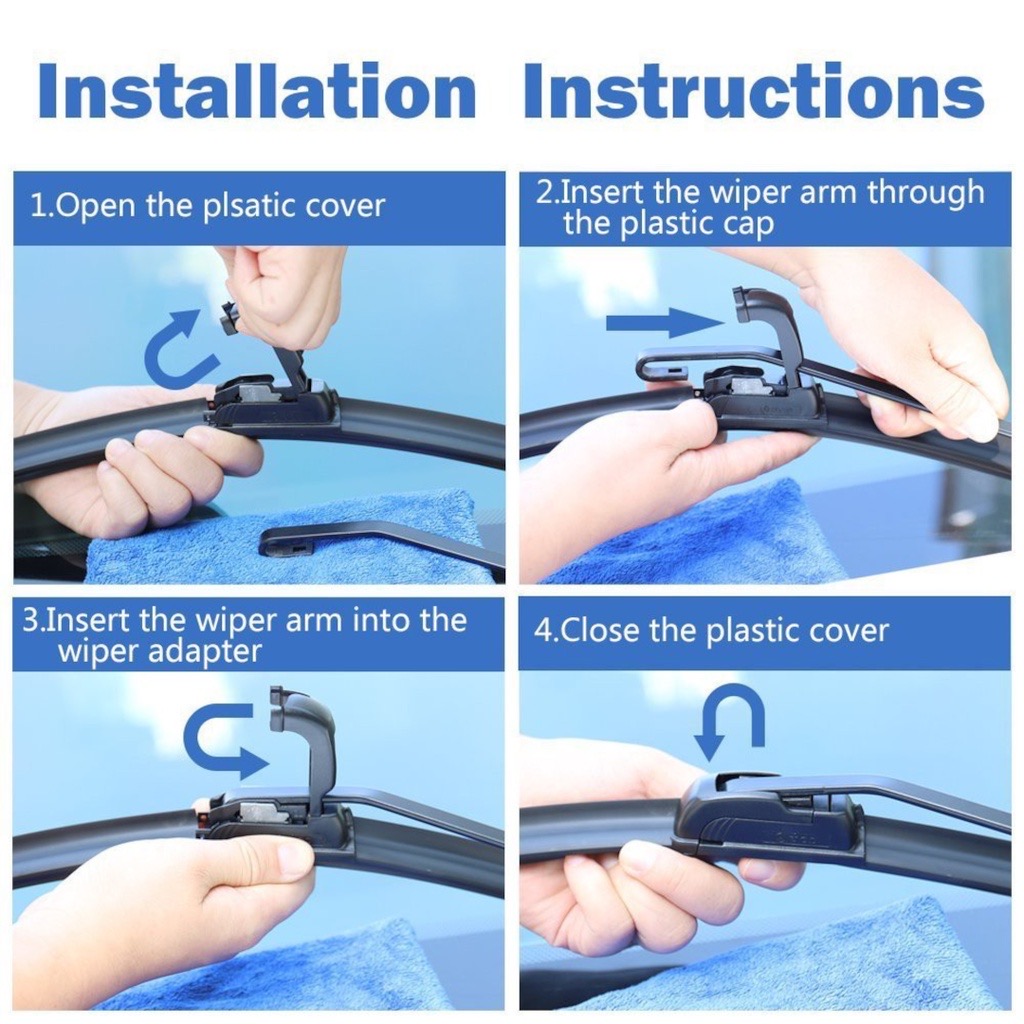 Installation Instructions

1.Open the plsatic cover

2.Insert the wiper arm through the plastic cap

3.Insert the wiper arm into the wiper adapter

4.Close the plastic cover