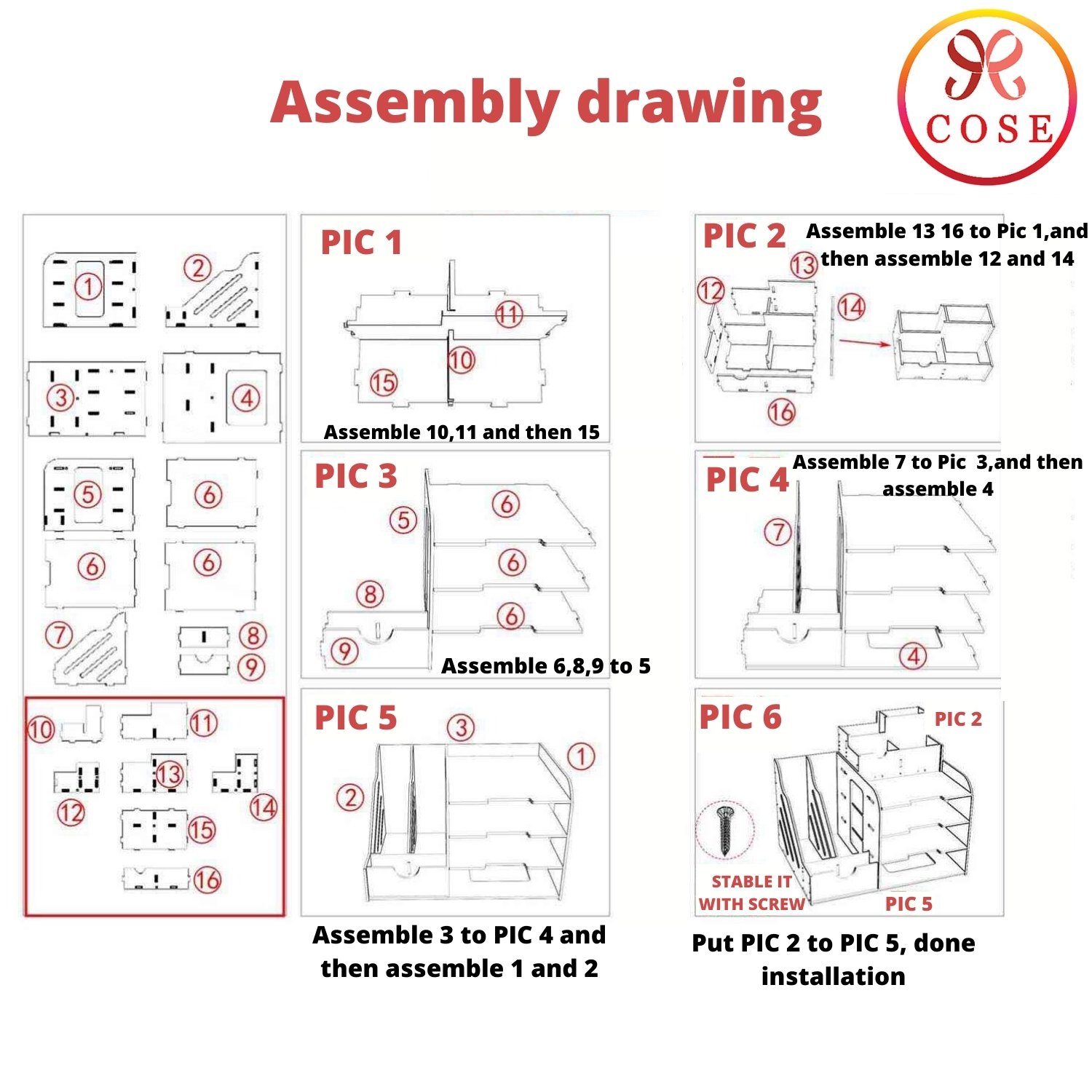 Assembly drawing

COSE

1 2 3 4 5 6 6 6 7 8 9

10 11 12 13 14 15 16

PIC 1

11 10 15

Assemble 10,11 and then 15

PIC 2 Assemble 13 16 to Pic 1,and then assemble 12 and 14

13 12 14 16

PIC 3

5 6 6 6 8 9

Assemble 6,8,9 to 5

PIC 4 Assemble 7 to Pic 3,and then assemble 4

7 4

PIC 5

3 1 2

Assemble 3 to PIC 4 and then assemble 1 and 2

PIC 6

PIC 2

STABLE IT WITH SCREW

PIC 5

Put PIC 2 to PIC 5, done installation