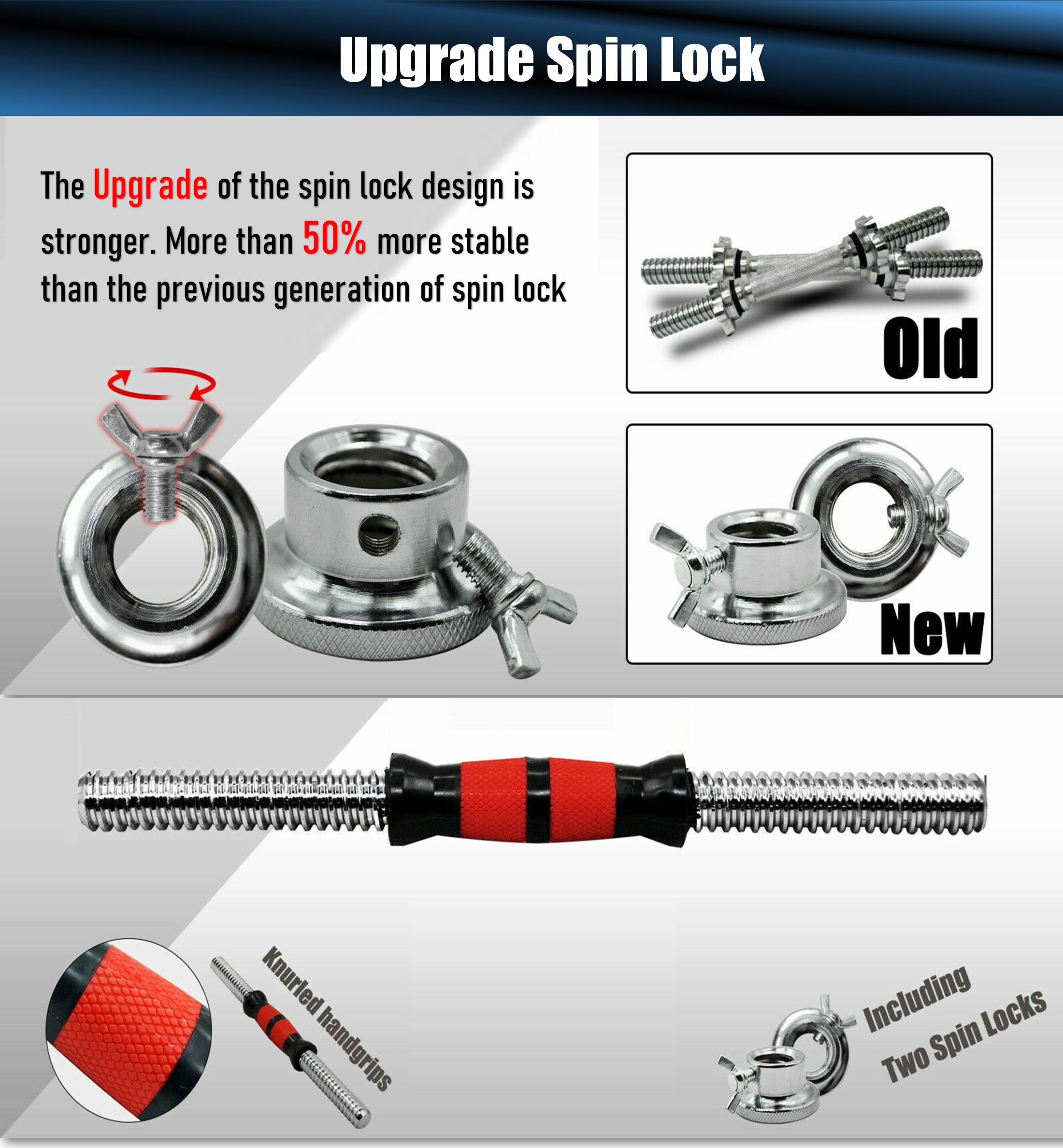 Upgrade Spin Lock

The Upgrade of the spin lock design is stronger. More than 50% more stable than the previous generation of spin lock

Old

New

Knurled handgrips

Including Two Spin Locks