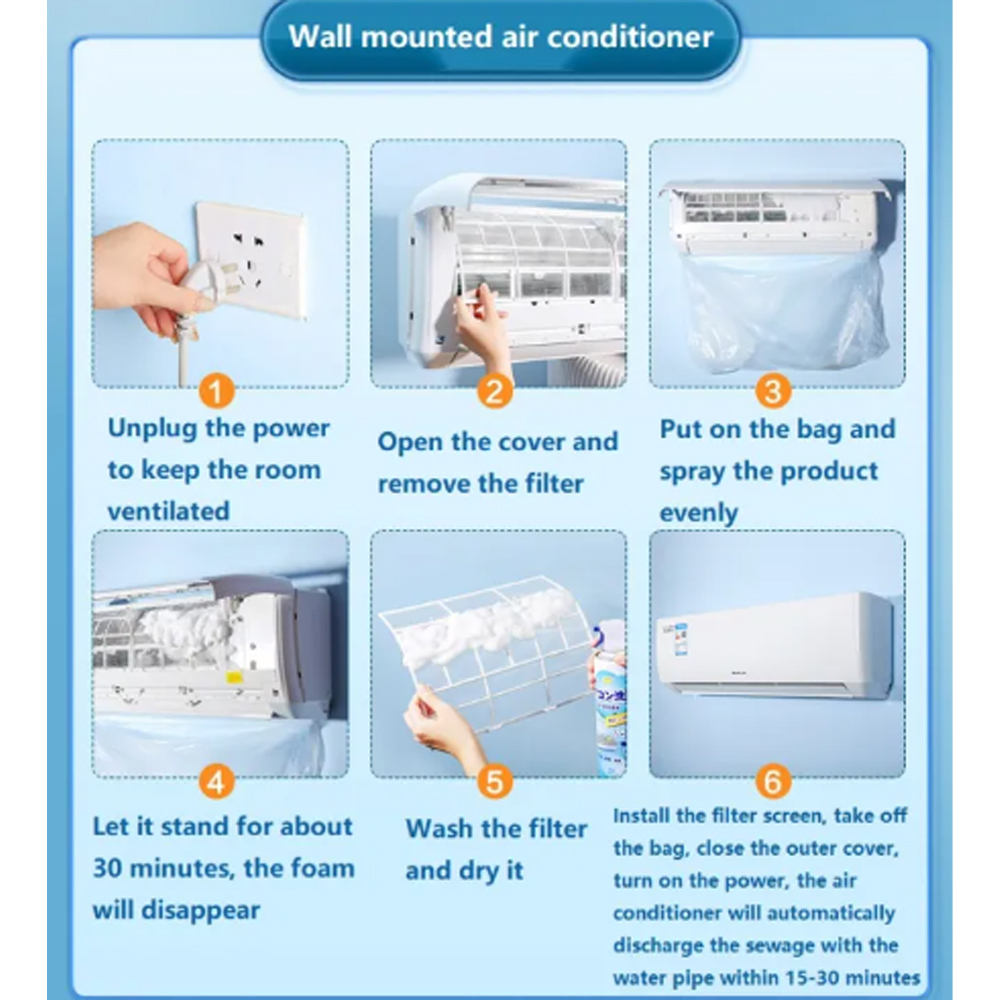 Wall mounted air conditioner

1
Unplug the power to keep the room ventilated

2
Open the cover and remove the filter

3
Put on the bag and spray the product evenly

4
Let it stand for about 30 minutes, the foam will disappear

5
Wash the filter and dry it

6
Install the filter screen, take off the bag, close the outer cover, turn on the power, the air conditioner will automatically discharge the sewage with the water pipe within 15-30 minutes