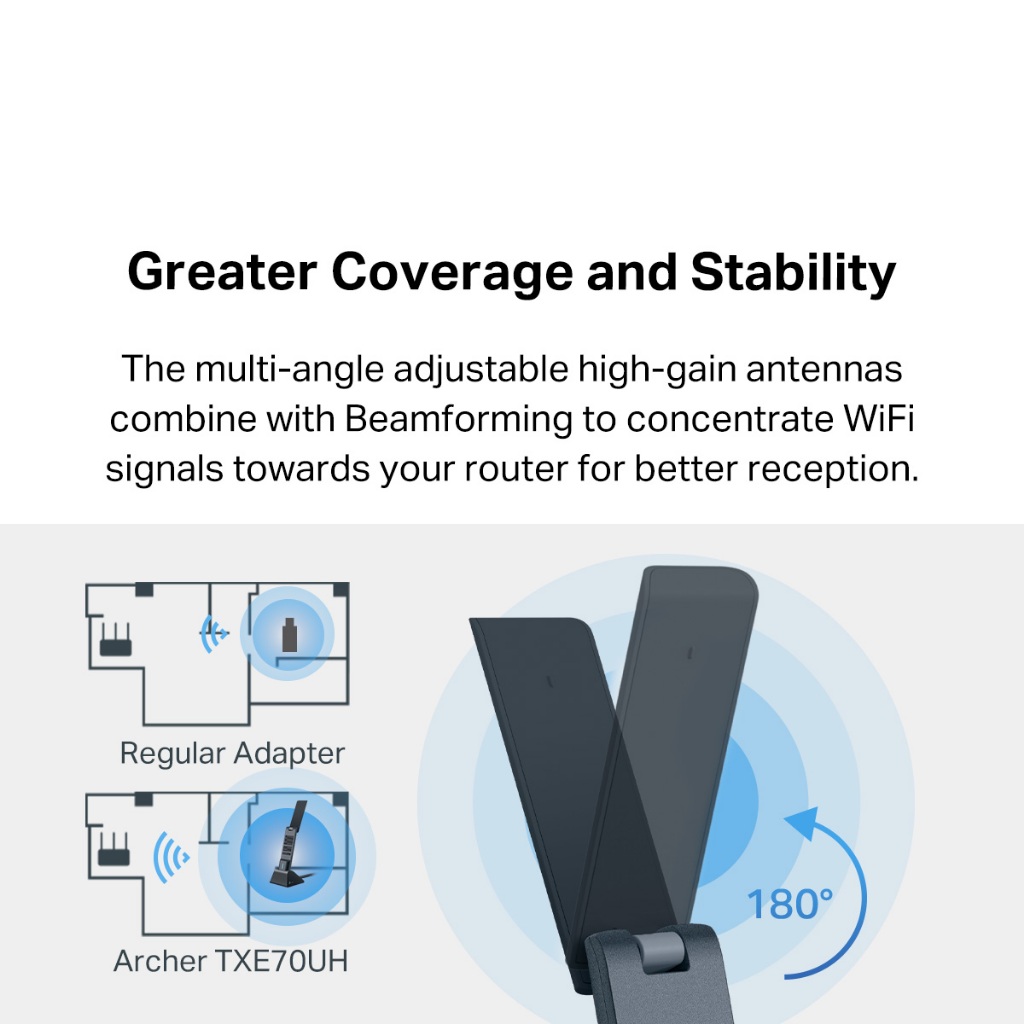 Greater Coverage and Stability

The multi-angle adjustable high-gain antennas combine with Beamforming to concentrate WiFi signals towards your router for better reception.

Regular Adapter

Archer TXE70UH

180°