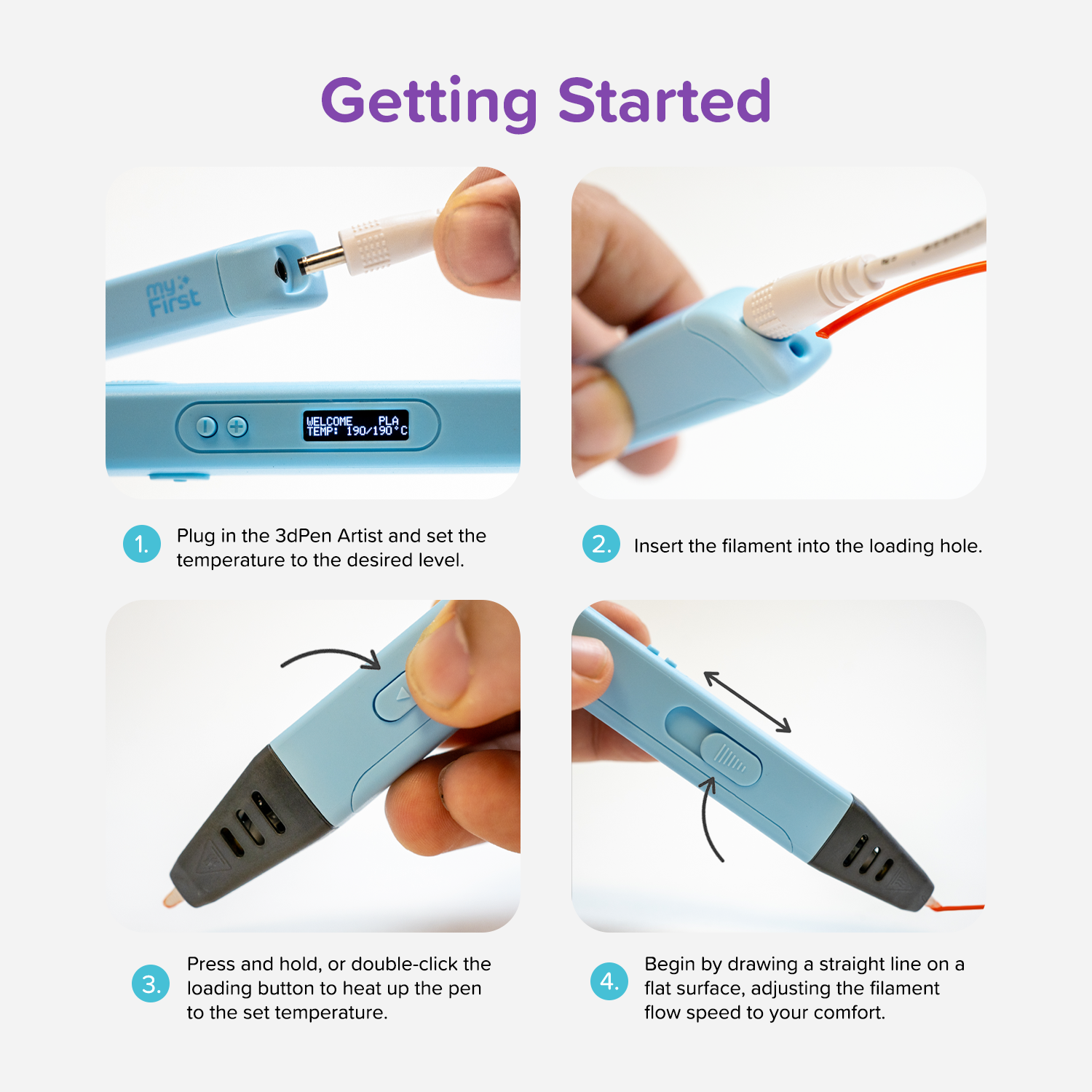 Getting Started

my First

WELCOME PLA
TEMP: 190/190°C

1. Plug in the 3dPen Artist and set the temperature to the desired level.

2. Insert the filament into the loading hole.

3. Press and hold, or double-click the loading button to heat up the pen to the set temperature.

4. Begin by drawing a straight line on a flat surface, adjusting the filament flow speed to your comfort.