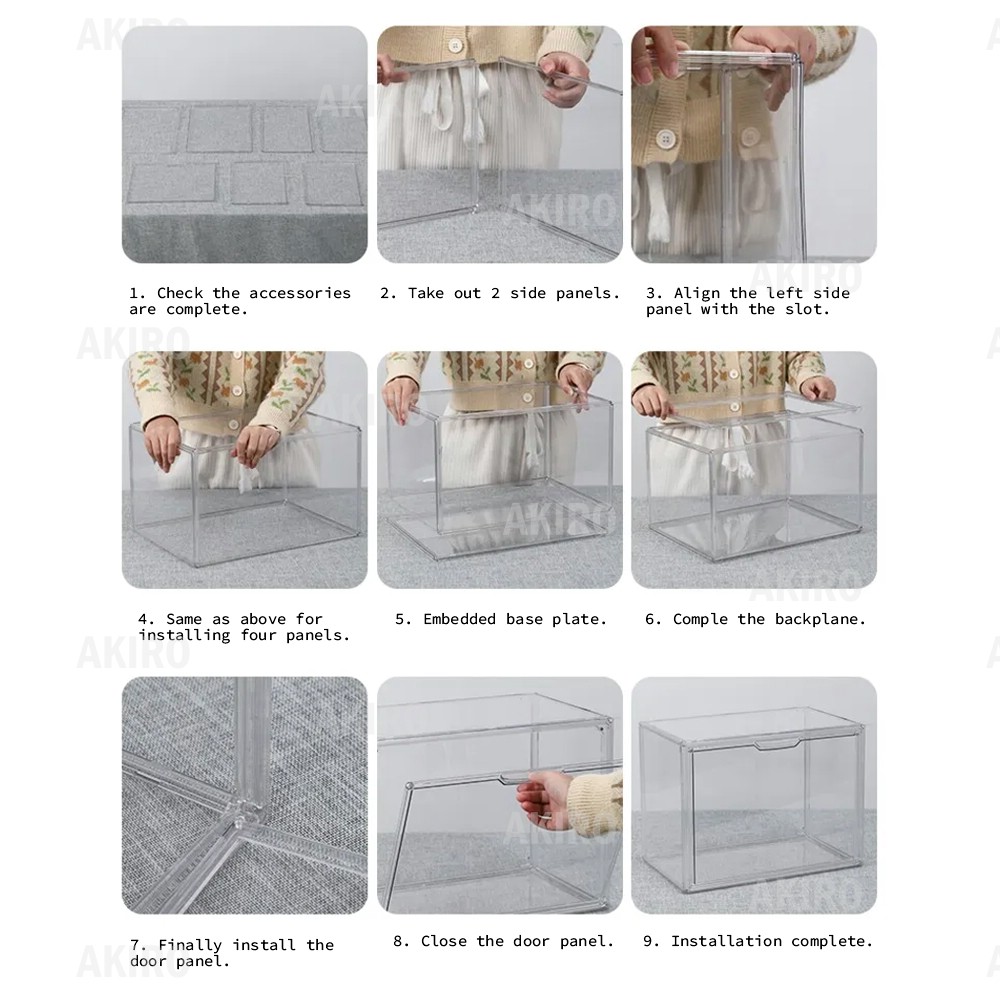 AKIRO

1. Check the accessories are complete.

2. Take out 2 side panels.

3. Align the left side panel with the slot.

4. Same as above for installing four panels.

5. Embedded base plate.

6. Comple the backplane.

7. Finally install the door panel.

8. Close the door panel.

9. Installation complete.