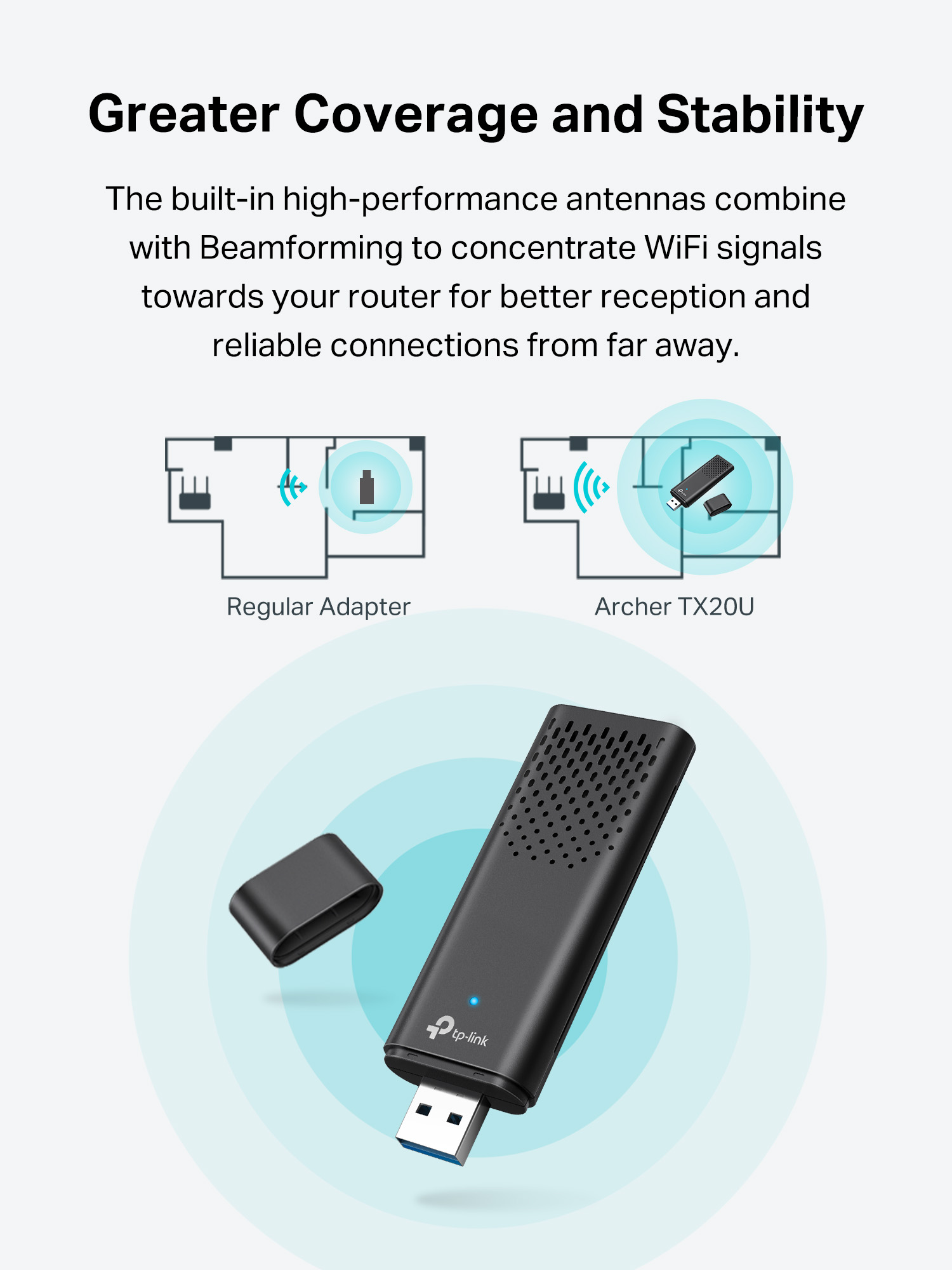 Greater Coverage and Stability

The built-in high-performance antennas combine with Beamforming to concentrate WiFi signals towards your router for better reception and reliable connections from far away.

Regular Adapter

Archer TX20U

tp-link