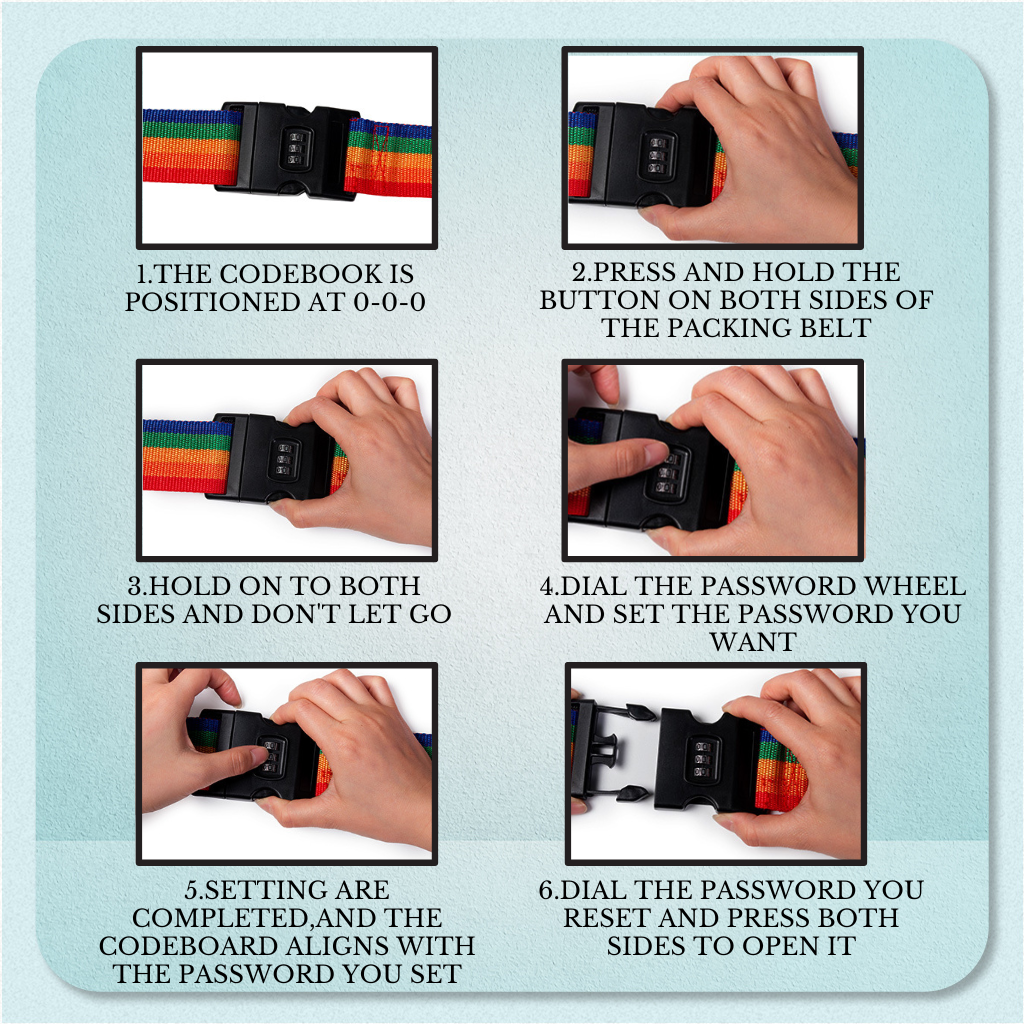 1.THE CODEBOOK IS POSITIONED AT 0-0-0

2.PRESS AND HOLD THE BUTTON ON BOTH SIDES OF THE PACKING BELT

3.HOLD ON TO BOTH SIDES AND DON'T LET GO

4.DIAL THE PASSWORD WHEEL AND SET THE PASSWORD YOU WANT

5.SETTING ARE COMPLETED,AND THE CODEBOARD ALIGNS WITH THE PASSWORD YOU SET

6.DIAL THE PASSWORD YOU RESET AND PRESS BOTH SIDES TO OPEN IT