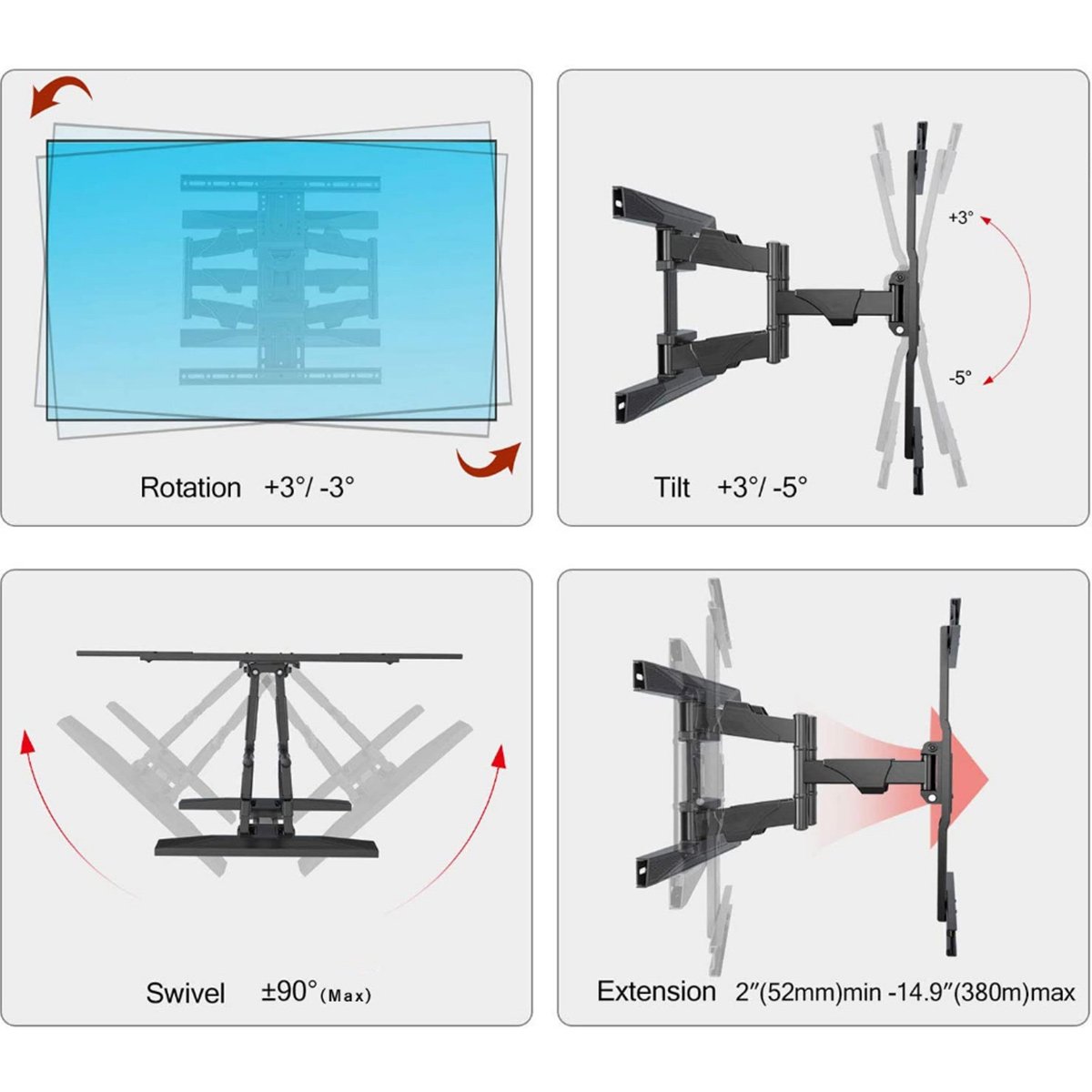 Rotation +3°/ -3°

+3°

-5°

Tilt +3°/ -5°

Swivel ±90°(Max)

Extension 2″(52mm)min -14.9″(380m)max