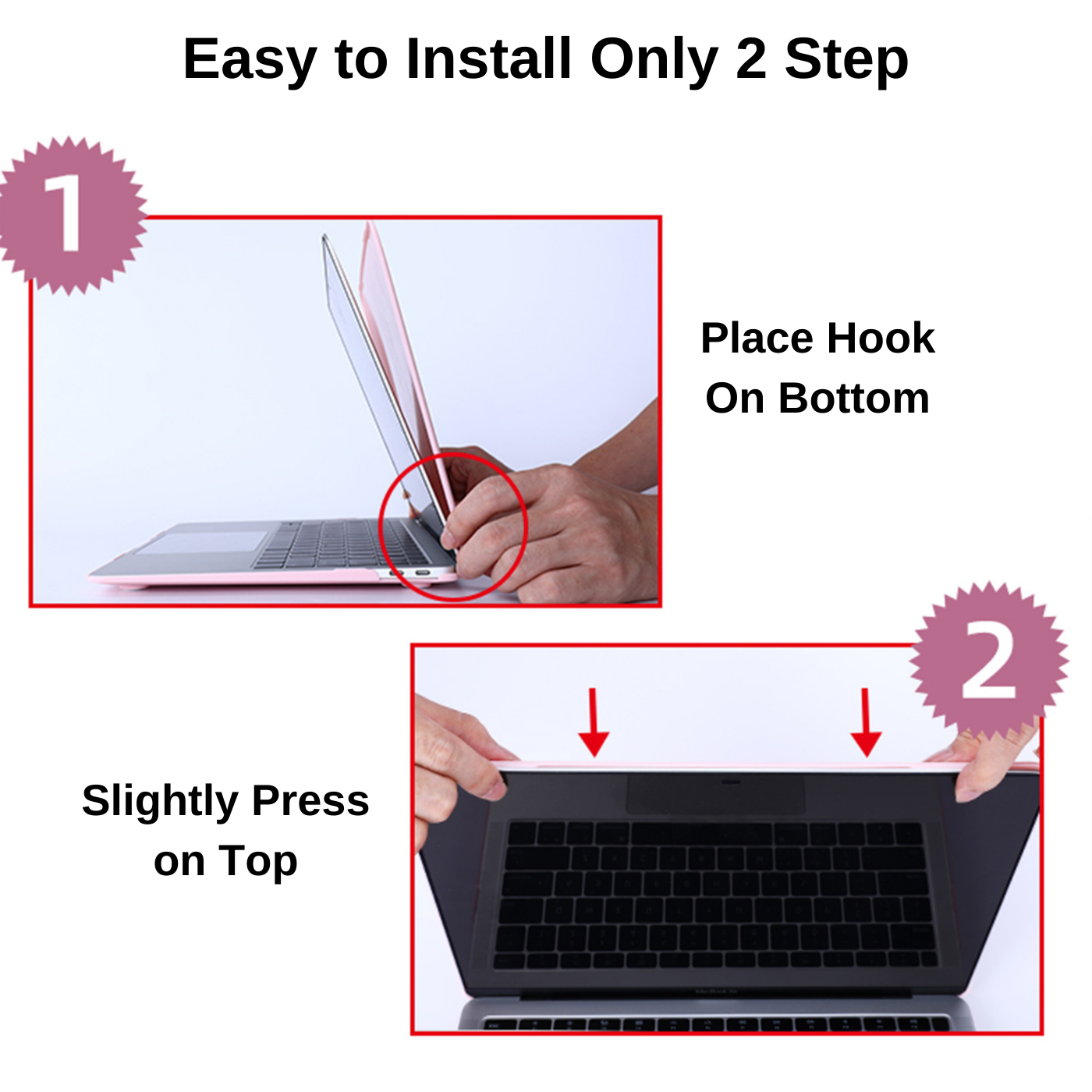 Easy to Install Only 2 Step

1

Place Hook On Bottom

2

Slightly Press on Top