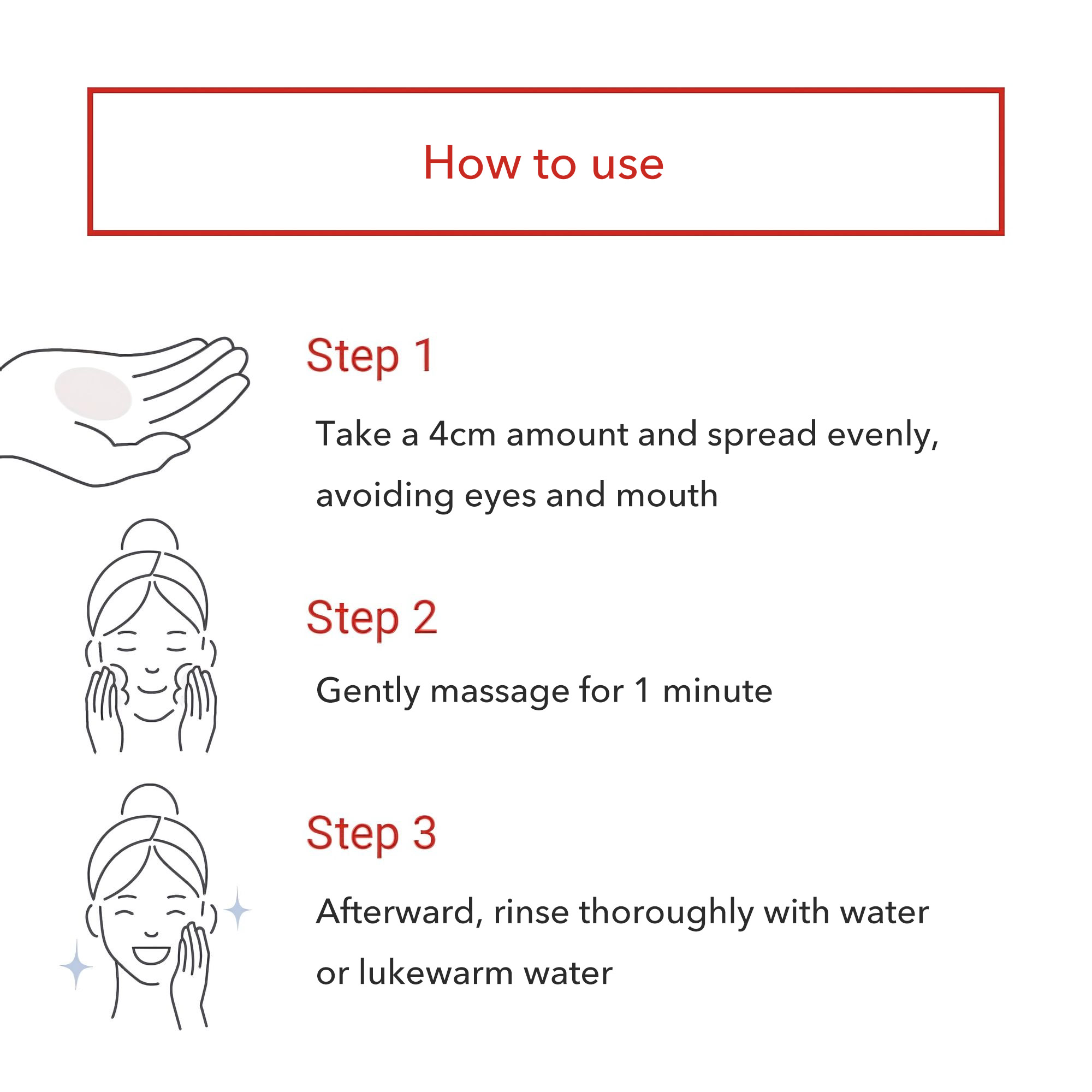 How to use

Step 1

Take a 4cm amount and spread evenly, avoiding eyes and mouth

Step 2

Gently massage for 1 minute

Step 3

Afterward, rinse thoroughly with water or lukewarm water