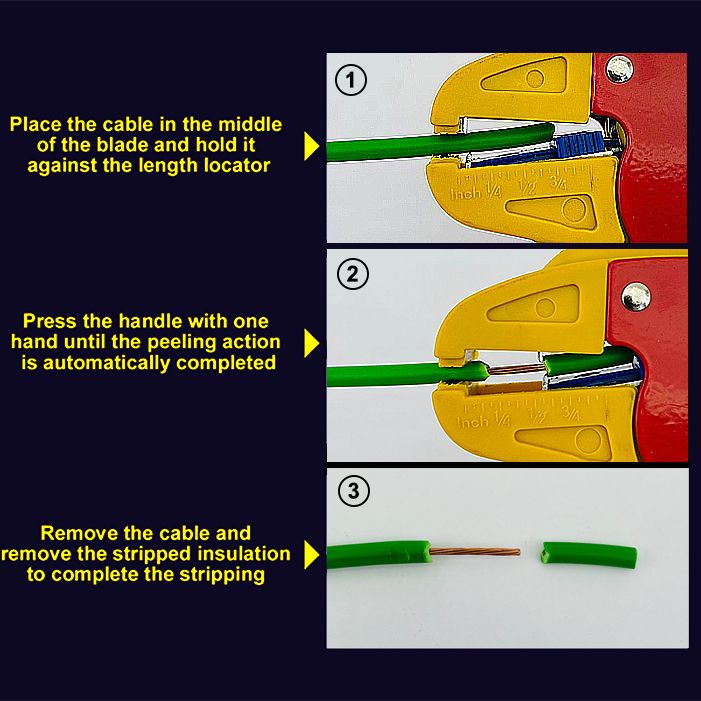 Place the cable in the middle of the blade and hold it against the length locator

1

Inch 1/4 1/2 3/4

Press the handle with one hand until the peeling action is automatically completed

2

Inch 1/4 1/2 3/4

Remove the cable and remove the stripped insulation to complete the stripping

3