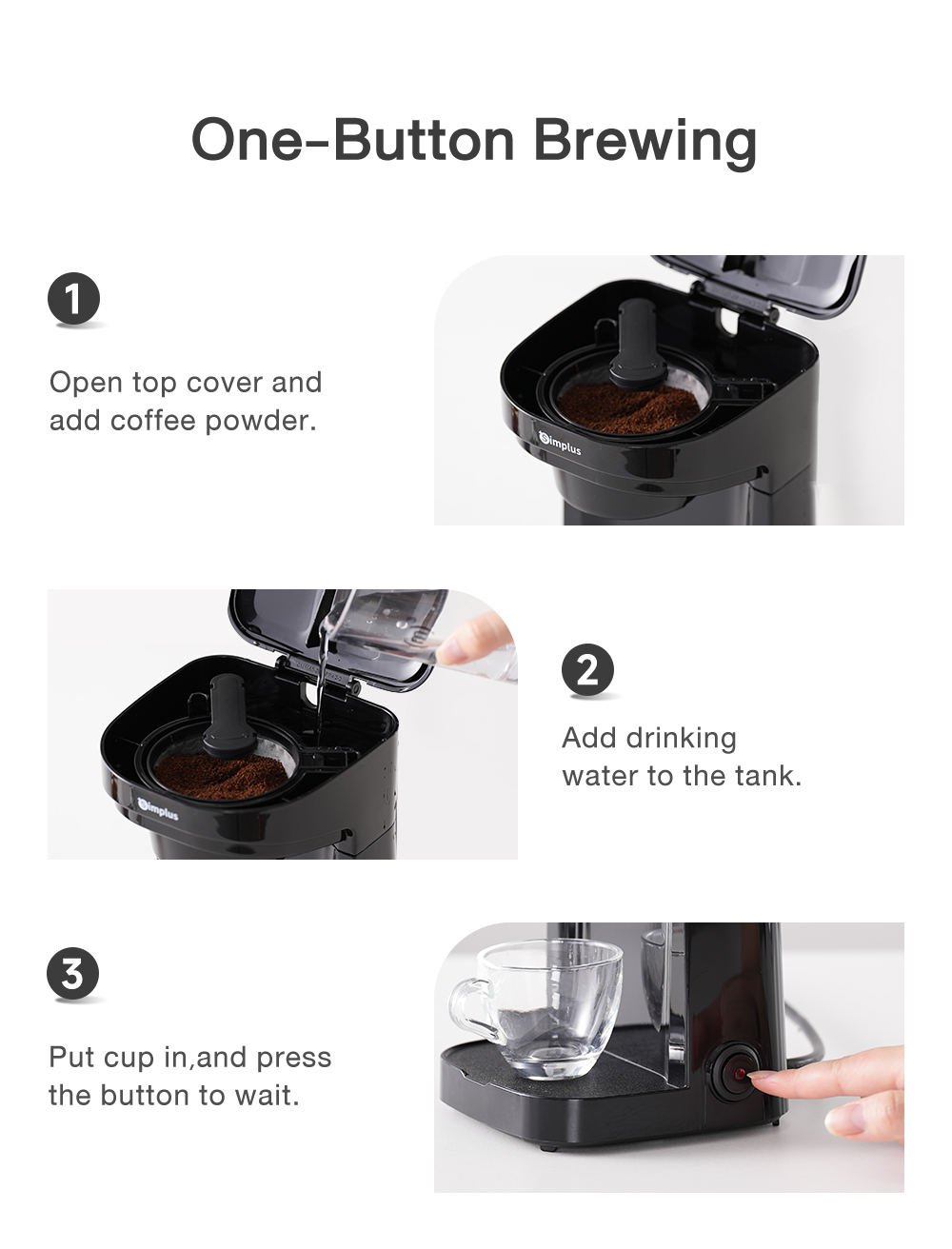 One-Button Brewing

1

Open top cover and add coffee powder.

Simplus

Simplus

2

Add drinking water to the tank.

3

Put cup in,and press the button to wait.