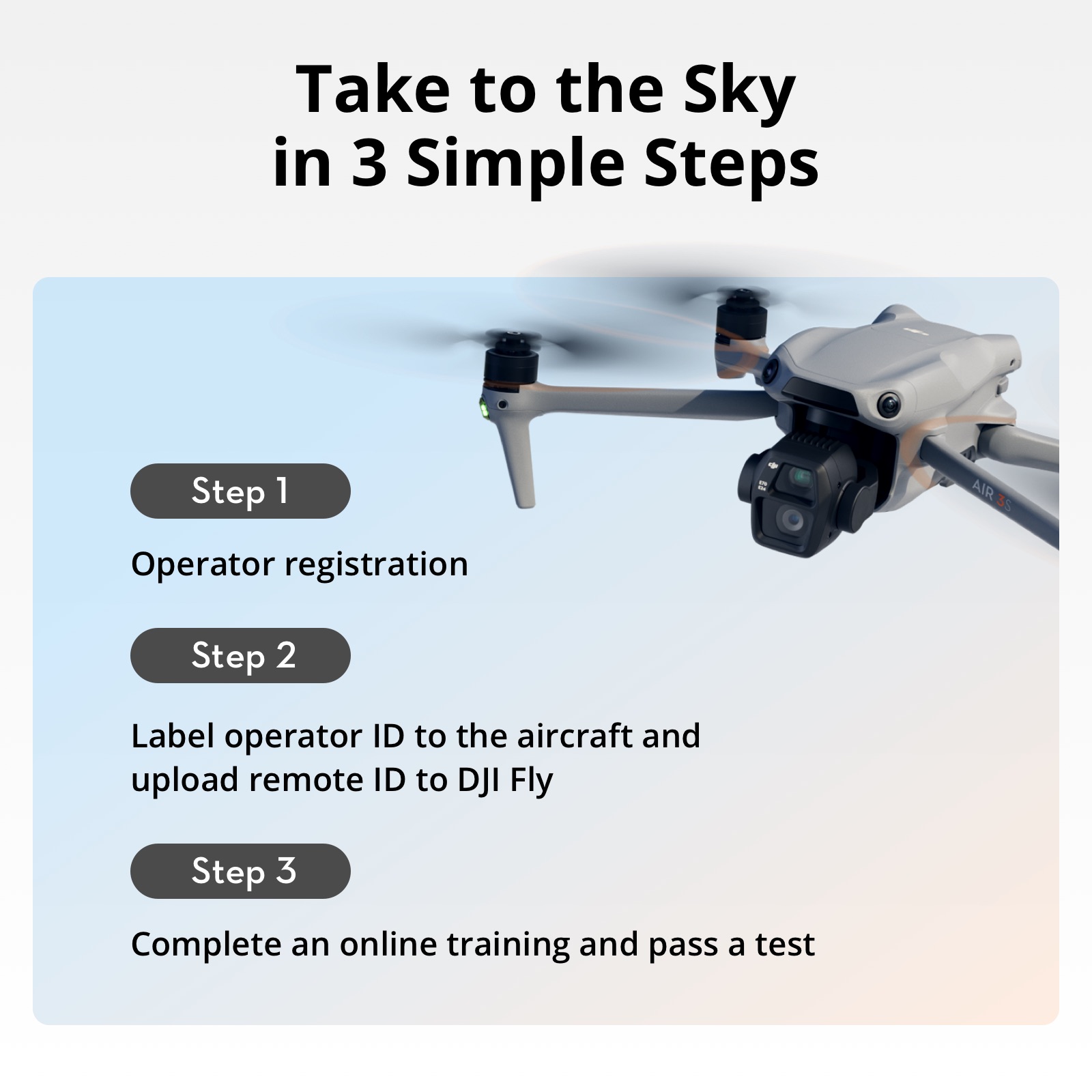 Take to the Sky
in 3 Simple Steps

AIR 3S

Step 1

Operator registration

Step 2

Label operator ID to the aircraft and upload remote ID to DJI Fly

Step 3

Complete an online training and pass a test