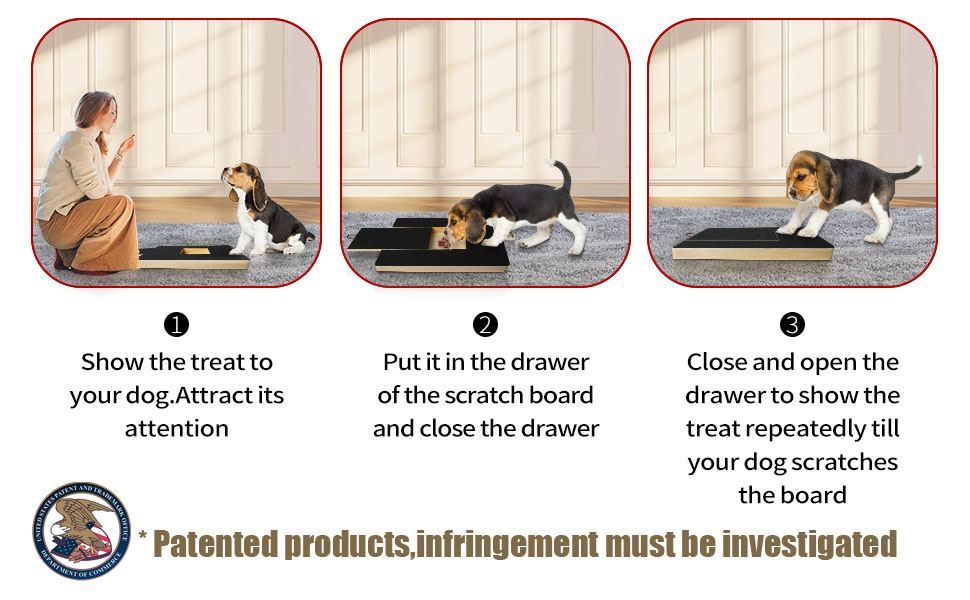 ❶
Show the treat to your dog.Attract its attention

❷
Put it in the drawer of the scratch board and close the drawer

❸
Close and open the drawer to show the treat repeatedly till your dog scratches the board

UNITED STATES PATENT AND TRADEMARK OFFICE
DEPARTMENT OF COMMERCE

* Patented products,infringement must be investigated