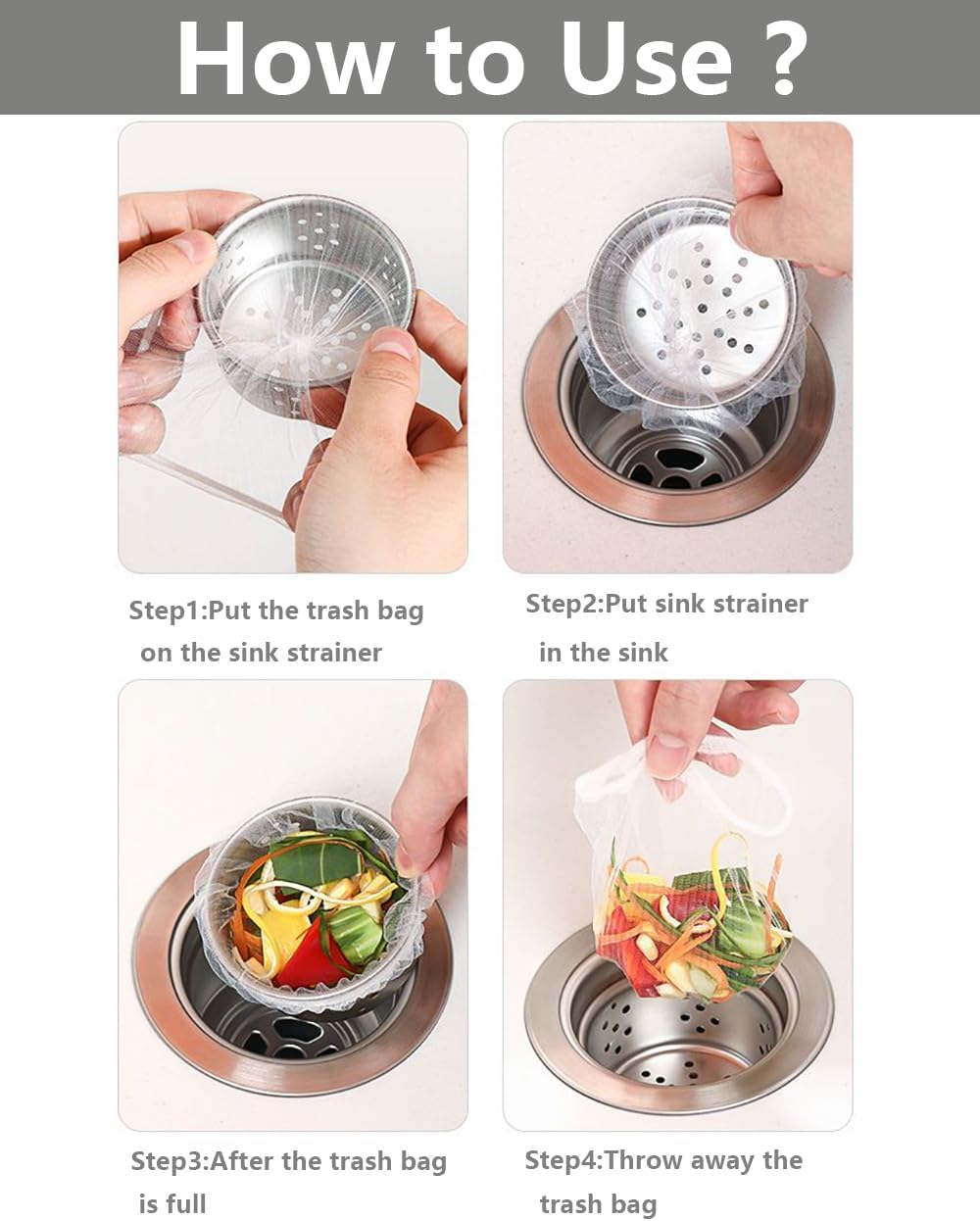 How to Use ?

Step1:Put the trash bag on the sink strainer

Step2:Put sink strainer in the sink

Step3:After the trash bag is full

Step4:Throw away the trash bag