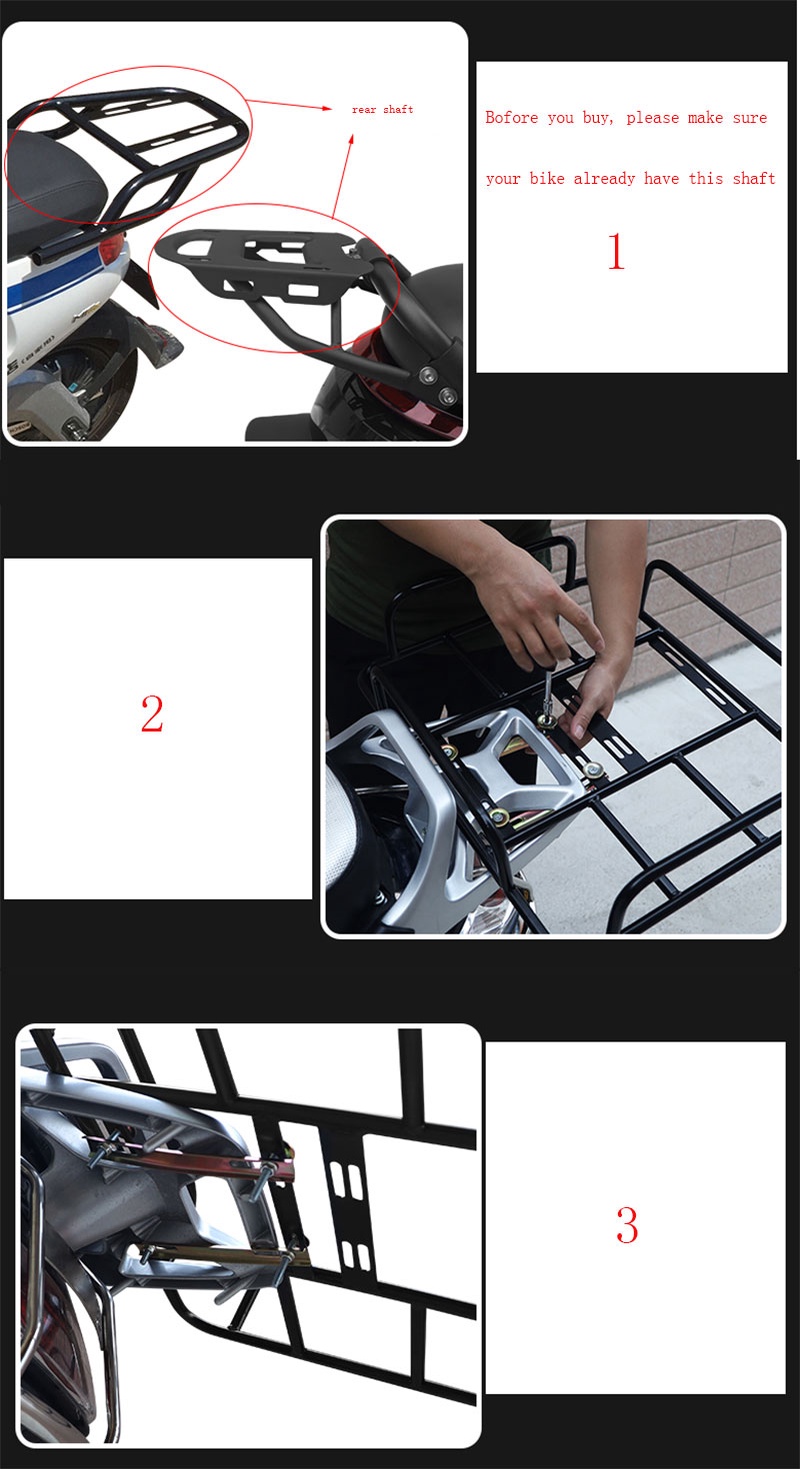 rear shaft

Bofore you buy, please make sure

your bike already have this shaft

1

2

3