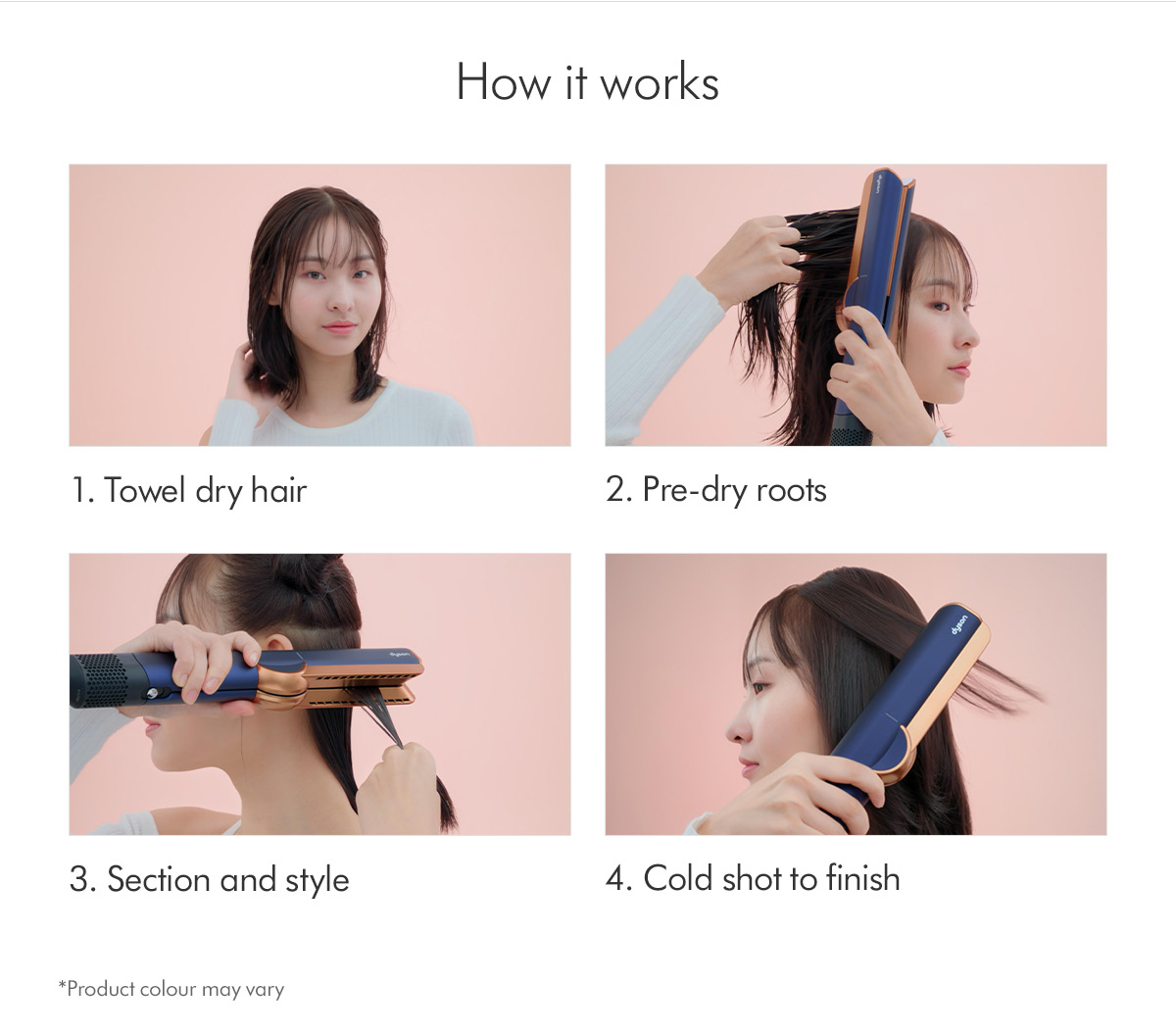 How it works

1. Towel dry hair

2. Pre-dry roots

dyson

3. Section and style

dyson

4. Cold shot to finish

*Product colour may vary