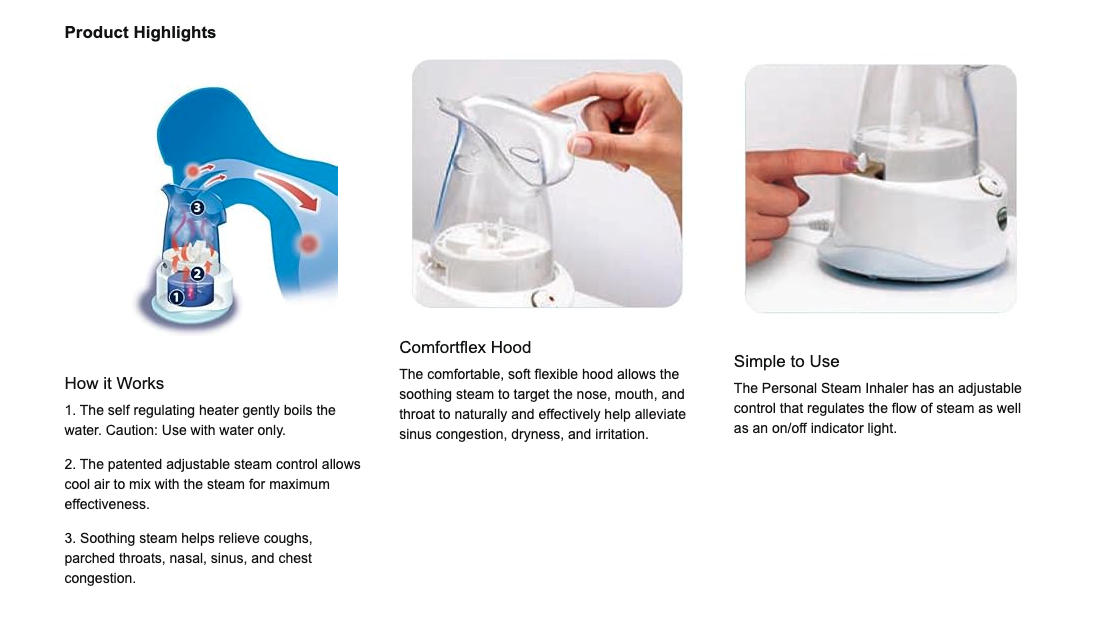 Product Highlights

3
2
1

How it Works

1. The self regulating heater gently boils the water. Caution: Use with water only.

2. The patented adjustable steam control allows cool air to mix with the steam for maximum effectiveness.

3. Soothing steam helps relieve coughs, parched throats, nasal, sinus, and chest congestion.

Comfortflex Hood

The comfortable, soft flexible hood allows the soothing steam to target the nose, mouth, and throat to naturally and effectively help alleviate sinus congestion, dryness, and irritation.

Simple to Use

The Personal Steam Inhaler has an adjustable control that regulates the flow of steam as well as an on/off indicator light.