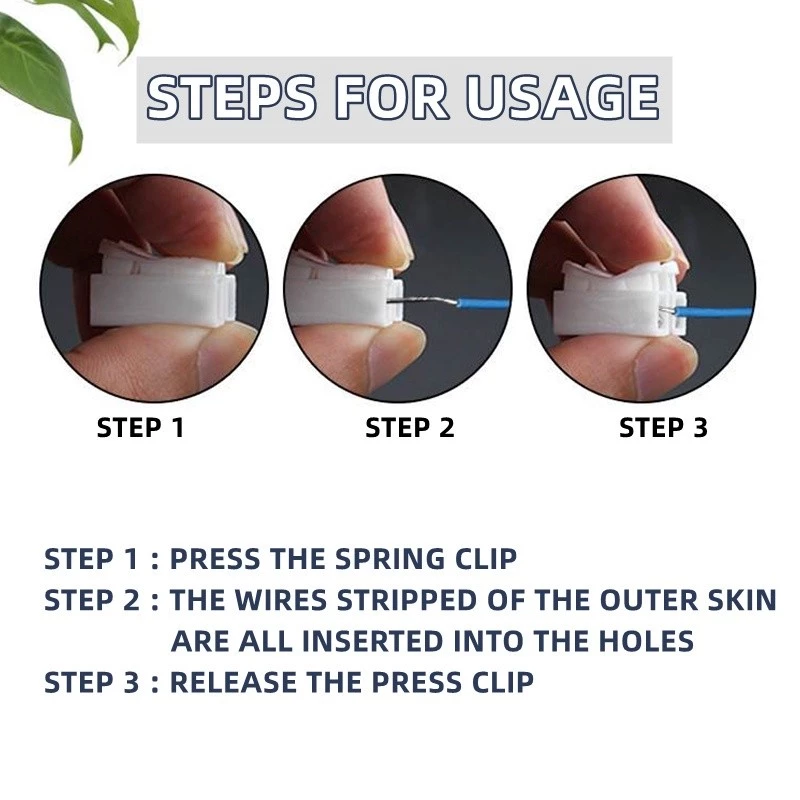 STEPS FOR USAGE

STEP 1

STEP 2

STEP 3

STEP 1 : PRESS THE SPRING CLIP
STEP 2 : THE WIRES STRIPPED OF THE OUTER SKIN ARE ALL INSERTED INTO THE HOLES
STEP 3 : RELEASE THE PRESS CLIP