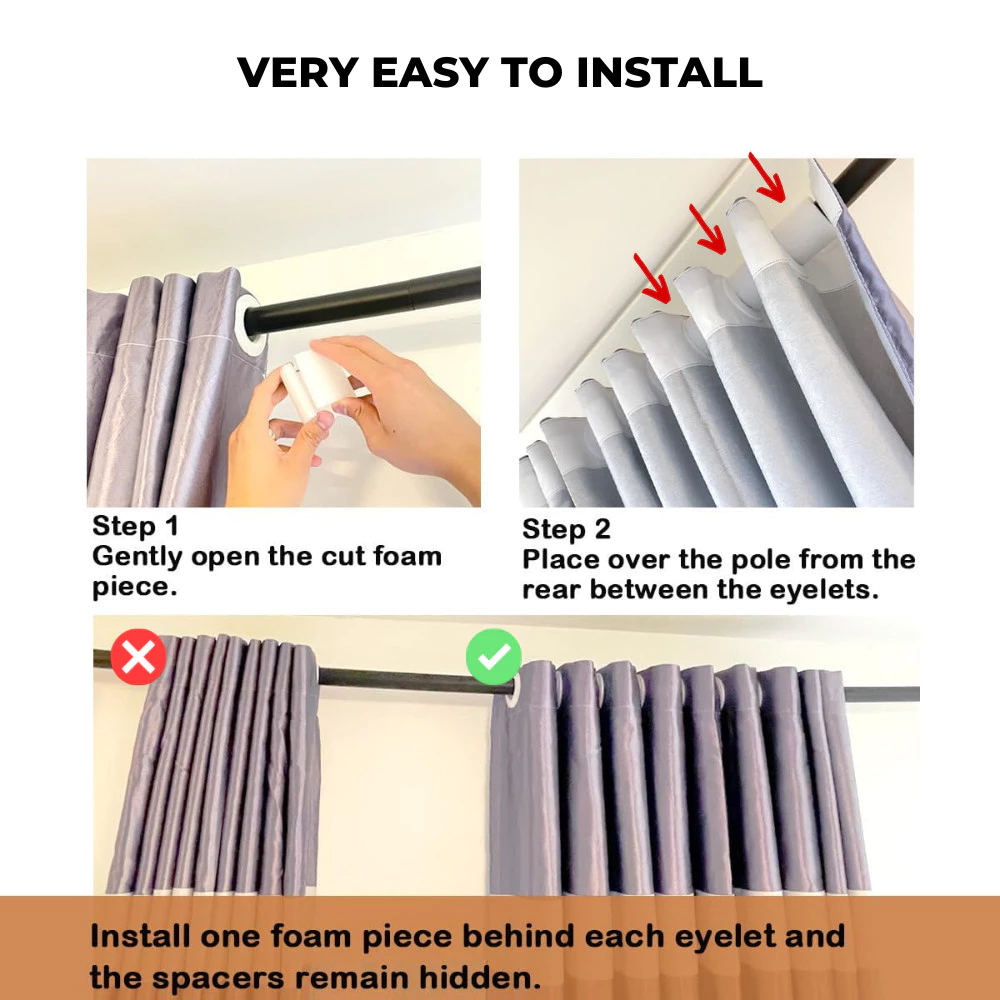 VERY EASY TO INSTALL

Step 1
Gently open the cut foam piece.

Step 2
Place over the pole from the rear between the eyelets.

Install one foam piece behind each eyelet and the spacers remain hidden.