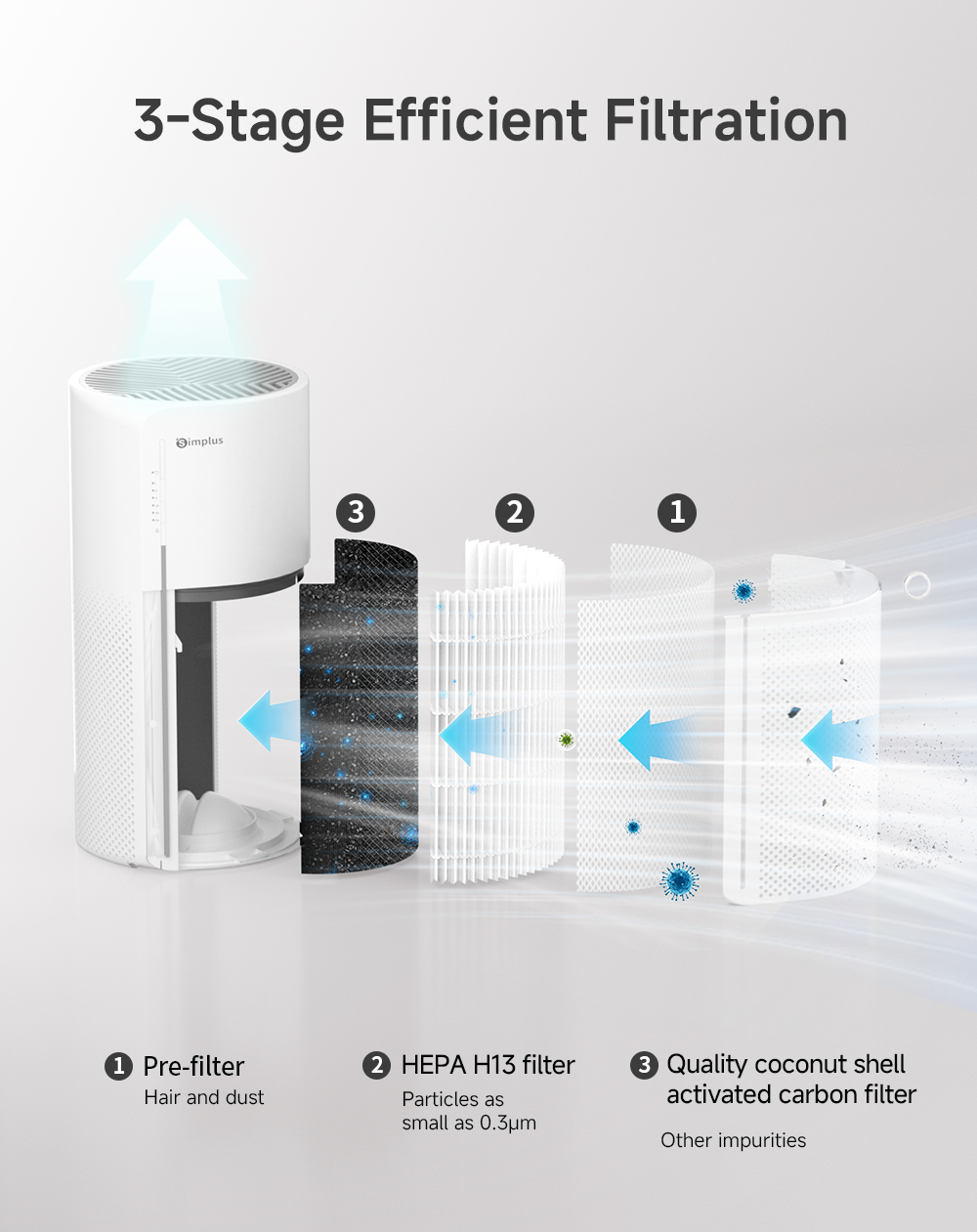 3-Stage Efficient Filtration

Simplus

3

2

1

1 Pre-filter
Hair and dust

2 HEPA H13 filter
Particles as small as 0.3μm

3 Quality coconut shell activated carbon filter
Other impurities