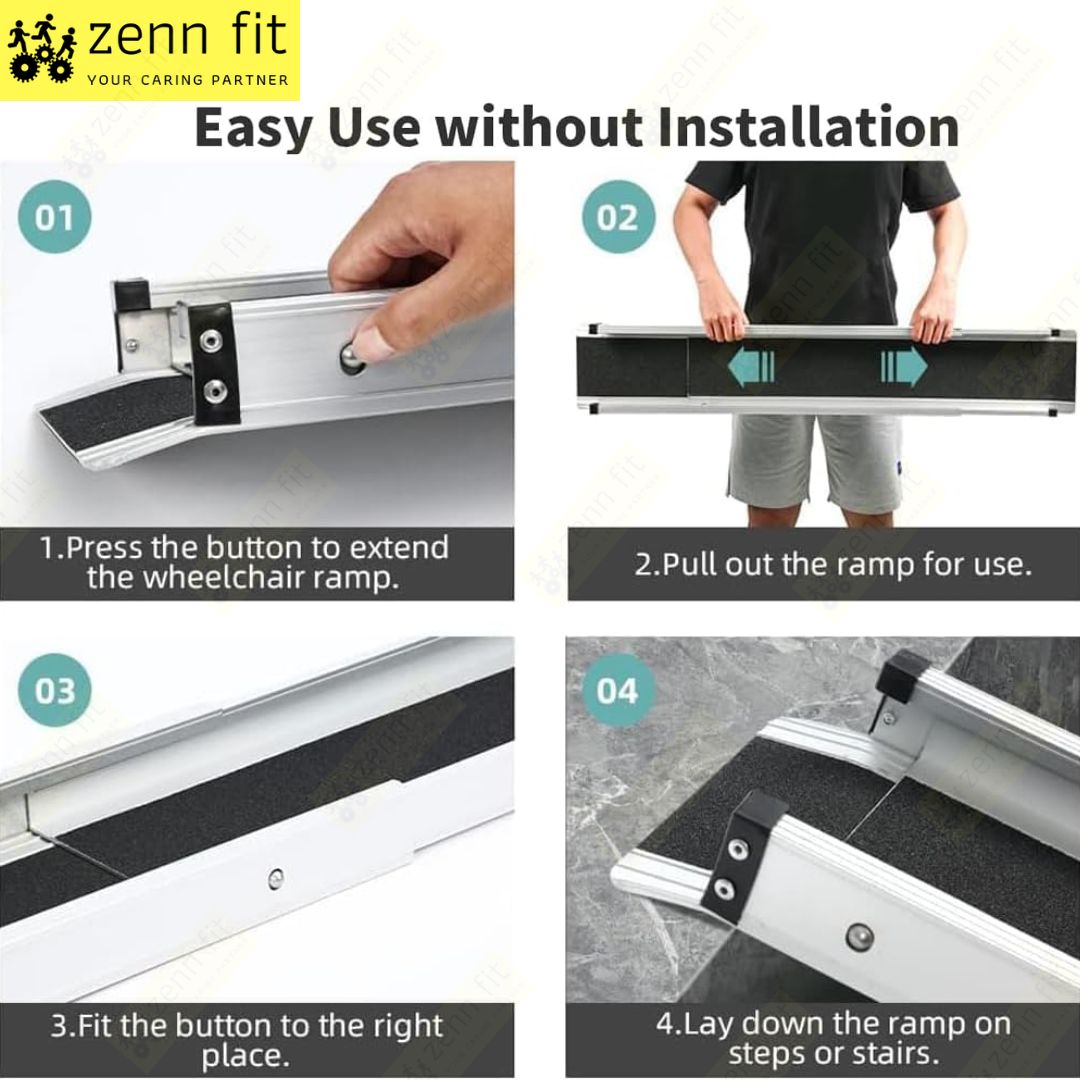 zenn fit
YOUR CARING PARTNER

Easy Use without Installation

01

1.Press the button to extend the wheelchair ramp.

02

2.Pull out the ramp for use.

03

3.Fit the button to the right place.

04

4.Lay down the ramp on steps or stairs.